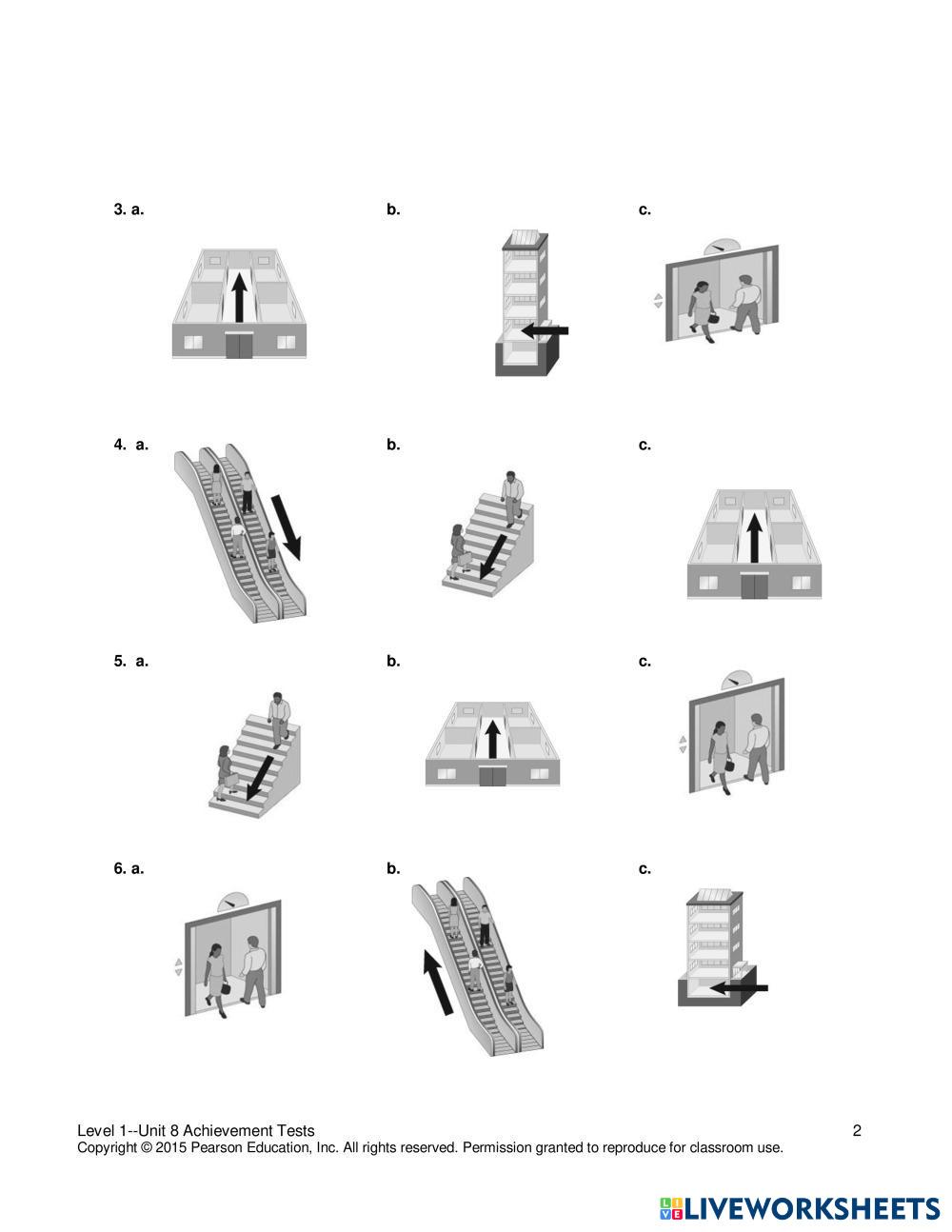 3. a.

b.

c.

4. a.

b.

c.

5. a.

b.

c.

6. a.

b.

c.

Level 1--Unit 8 Achievement Tests 2
Copyright © 2015 Pearson Education, Inc. All rights reserved. Permission granted to reproduce for classroom use.

LIVEWORKSHEETS