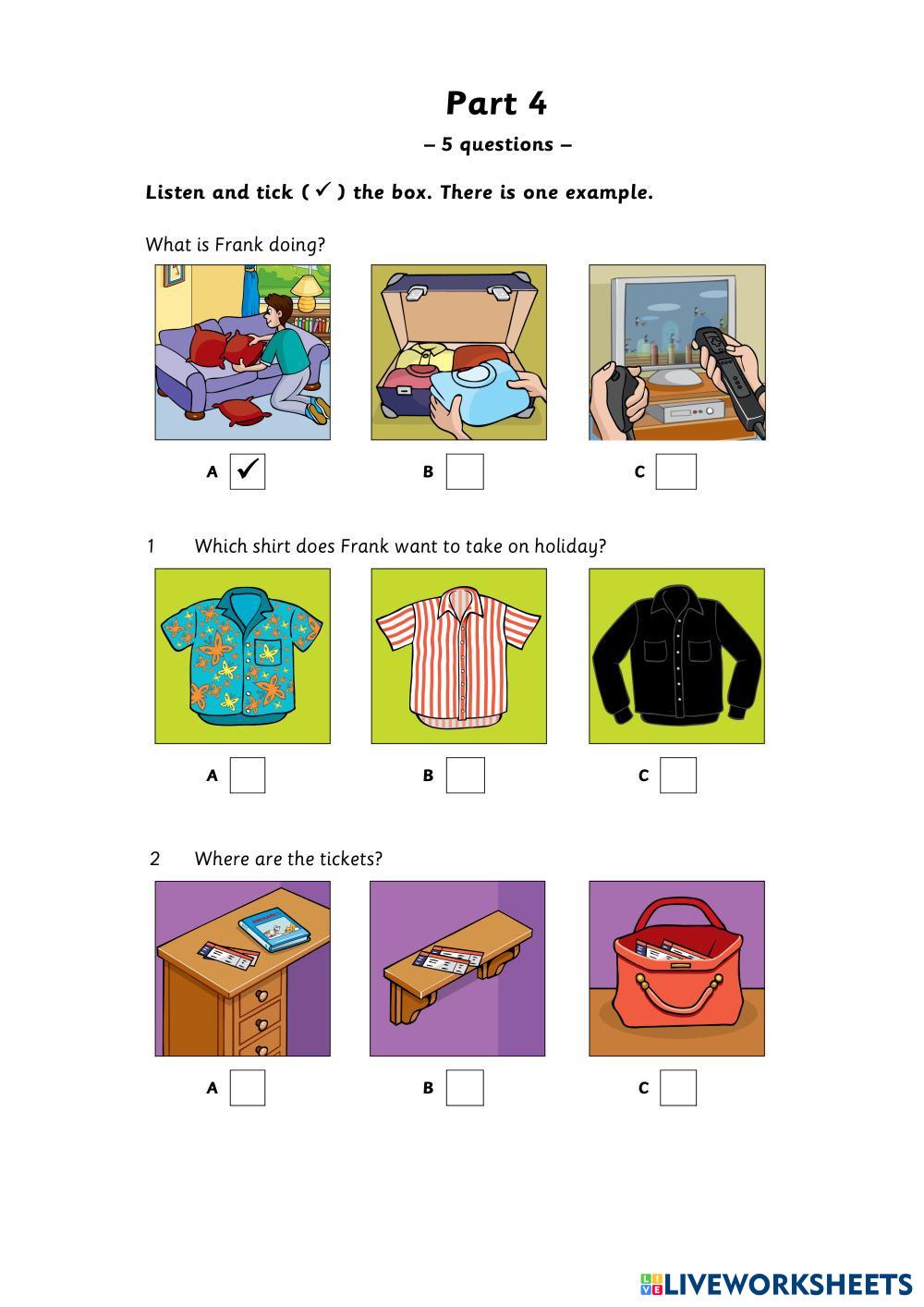 Part 4

– 5 questions –

Listen and tick ( ✓ ) the box. There is one example.

What is Frank doing?

A ✓ B C

1 Which shirt does Frank want to take on holiday?

A B C

2 Where are the tickets?

A B C

LIVEWORKSHEETS