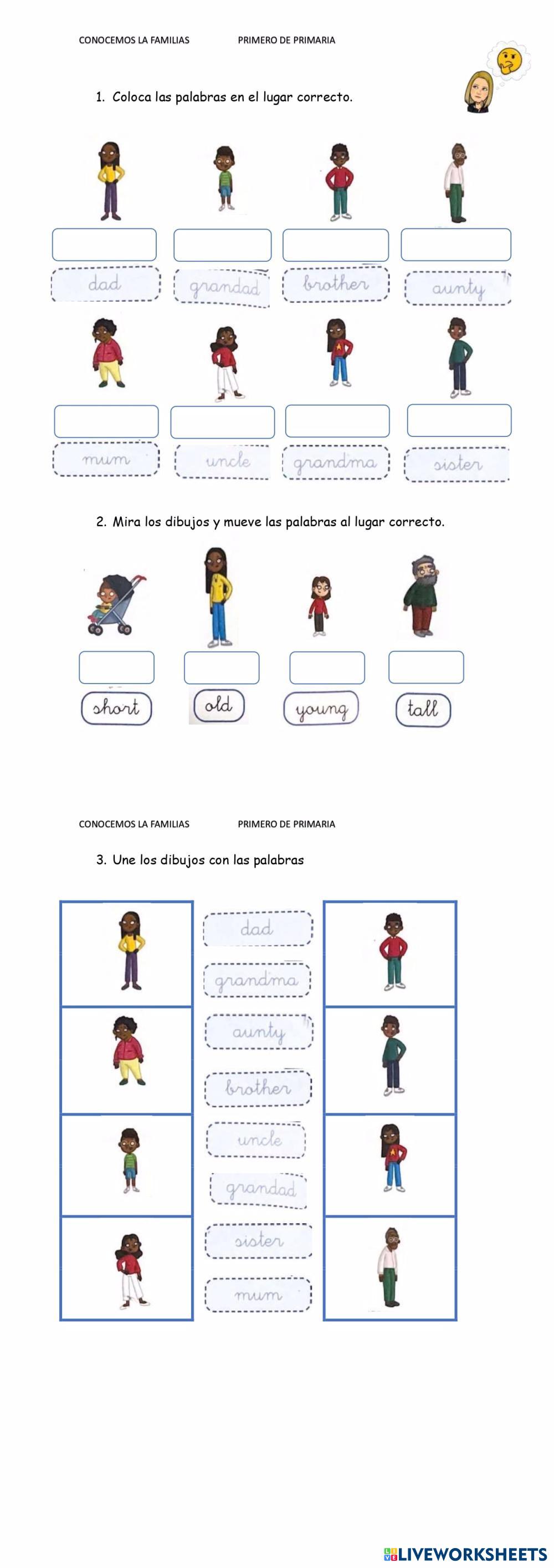 CONOCEMOS LA FAMILIAS PRIMERO DE PRIMARIA

1. Coloca las palabras en el lugar correcto.

dad grandad brother aunty

mum uncle grandma sister

2. Mira los dibujos y mueve las palabras al lugar correcto.

short old young tall

CONOCEMOS LA FAMILIAS PRIMERO DE PRIMARIA

3. Une los dibujos con las palabras

dad
grandma
aunty
brother
uncle
grandad
sister
mum

LIVEWORKSHEETS