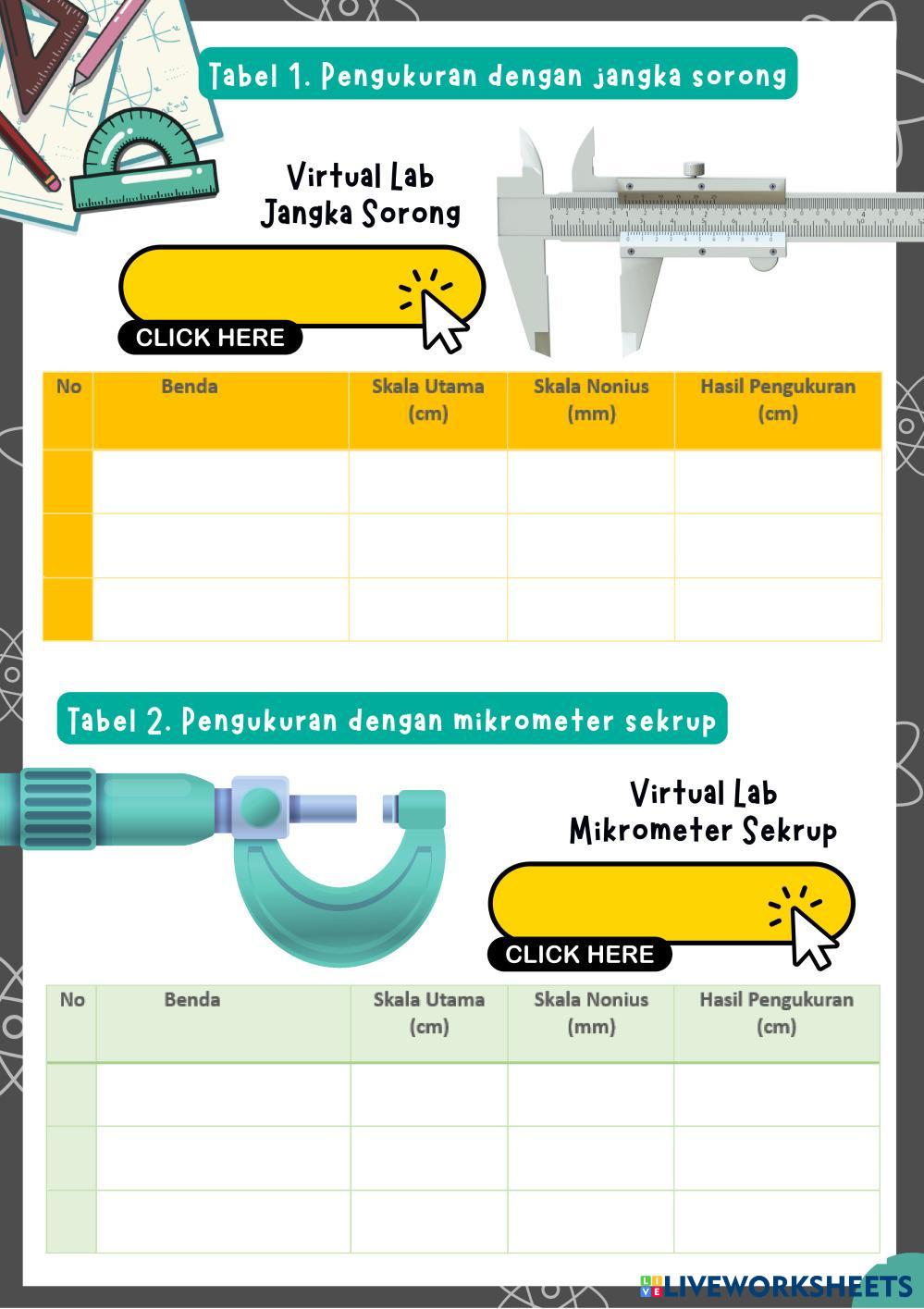 Tabel 1. Pengukuran dengan jangka sorong

Virtual Lab
Jangka Sorong

CLICK HERE

| No | Benda | Skala Utama (cm) | Skala Nonius (mm) | Hasil Pengukuran (cm) |
|---|---|---|---|---|
| | | | | |
| | | | | |
| | | | | |

Tabel 2. Pengukuran dengan mikrometer sekrup

Virtual Lab
Mikrometer Sekrup

CLICK HERE

| No | Benda | Skala Utama (cm) | Skala Nonius (mm) | Hasil Pengukuran (cm) |
|---|---|---|---|---|
| | | | | |
| | | | | |
| | | | | |

LIVEWORKSHEETS