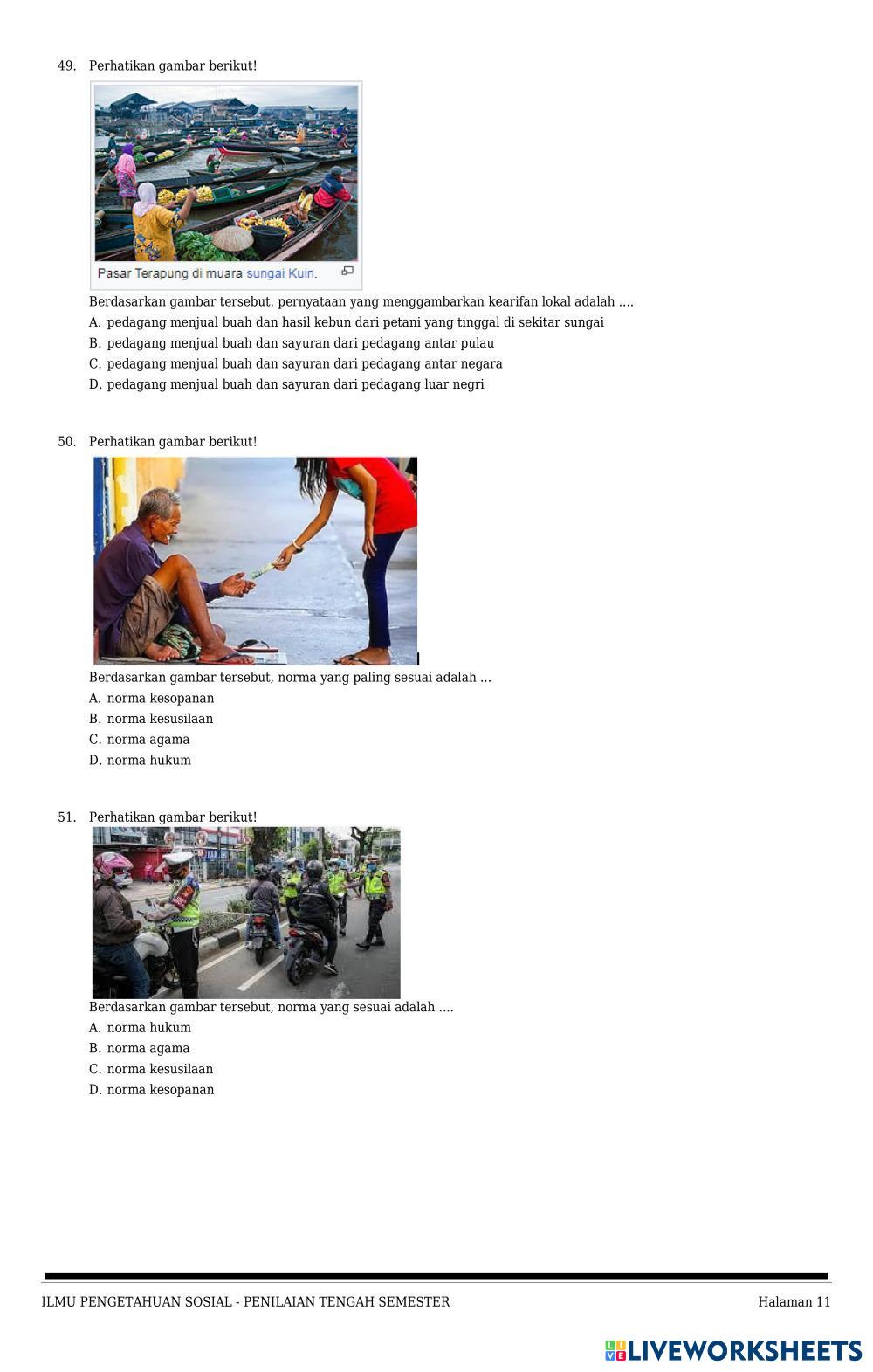 49. Perhatikan gambar berikut!

Pasar Terapung di muara sungai Kuin.

Berdasarkan gambar tersebut, pernyataan yang menggambarkan kearifan lokal adalah ....
A. pedagang menjual buah dan hasil kebun dari petani yang tinggal di sekitar sungai
B. pedagang menjual buah dan sayuran dari pedagang antar pulau
C. pedagang menjual buah dan sayuran dari pedagang antar negara
D. pedagang menjual buah dan sayuran dari pedagang luar negri

50. Perhatikan gambar berikut!

Berdasarkan gambar tersebut, norma yang paling sesuai adalah ...
A. norma kesopanan
B. norma kesusilaan
C. norma agama
D. norma hukum

51. Perhatikan gambar berikut!

Berdasarkan gambar tersebut, norma yang sesuai adalah ....
A. norma hukum
B. norma agama
C. norma kesusilaan
D. norma kesopanan

ILMU PENGETAHUAN SOSIAL - PENILAIAN TENGAH SEMESTER

Halaman 11

LIVEWORKSHEETS