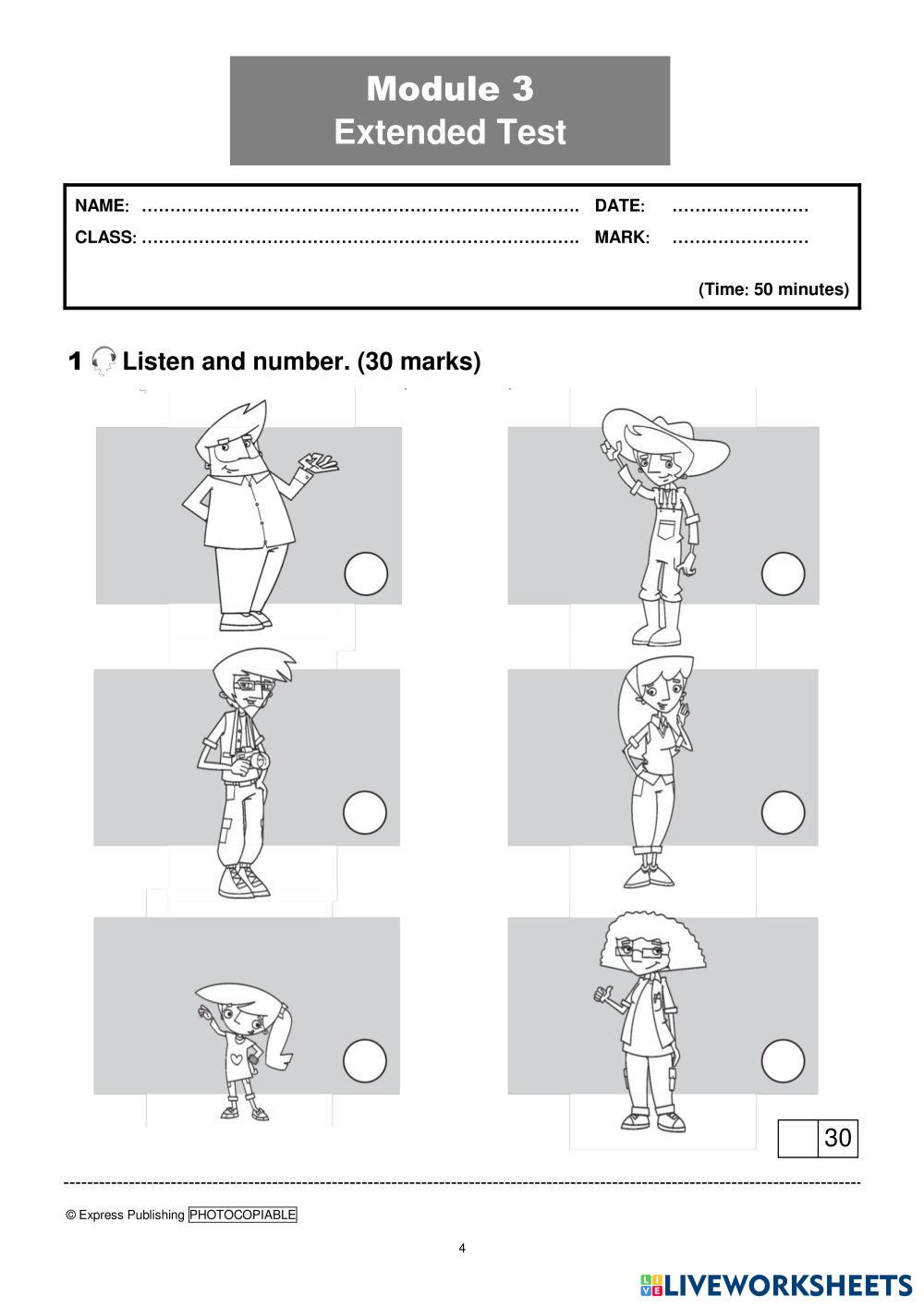 Module 3
Extended Test

NAME: ………………………………………………………………… DATE: ……………………
CLASS: ………………………………………………………………… MARK: ……………………

(Time: 50 minutes)

1 Listen and number. (30 marks)

30

© Express Publishing PHOTOCOPIABLE

4

LIVEWORKSHEETS