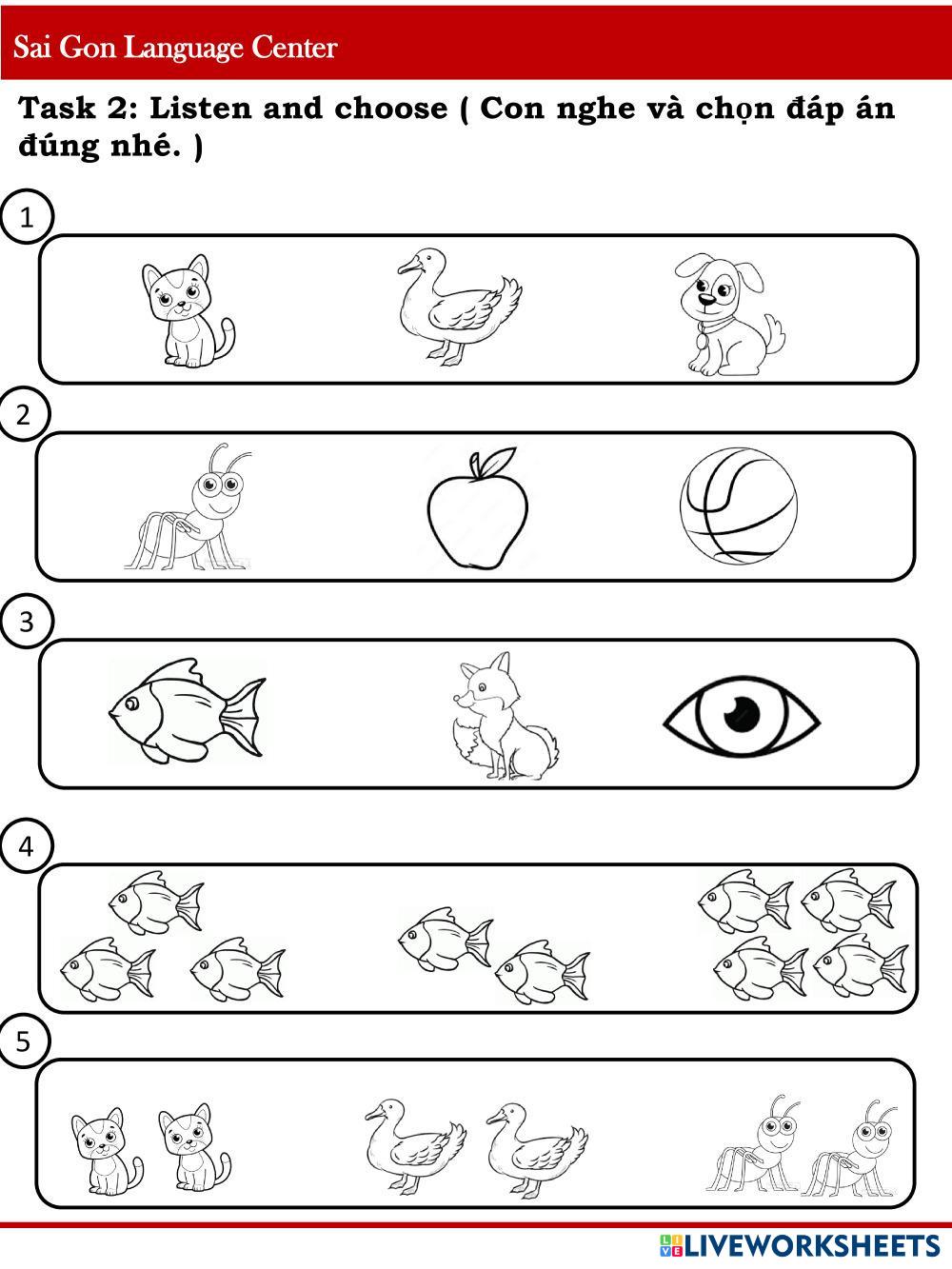 Sai Gon Language Center

Task 2: Listen and choose ( Con nghe và chọn đáp án đúng nhé. )

1

2

3

4

5

LIVEWORKSHEETS