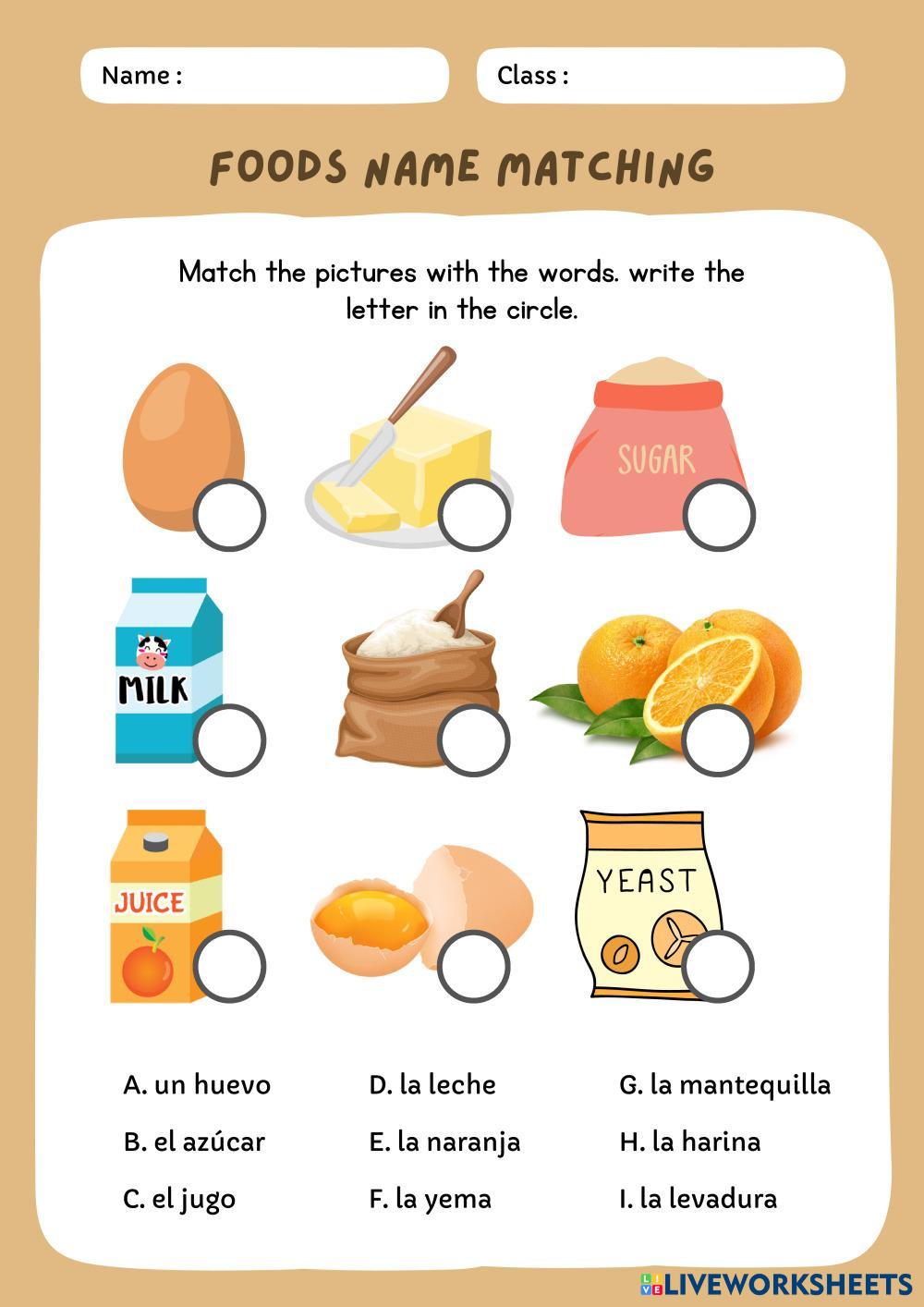 Name :

Class :

FOODS NAME MATCHING

Match the pictures with the words. write the letter in the circle.

SUGAR

MILK

JUICE

YEAST

A. un huevo
B. el azúcar
C. el jugo

D. la leche
E. la naranja
F. la yema

G. la mantequilla
H. la harina
I. la levadura

LIVEWORKSHEETS