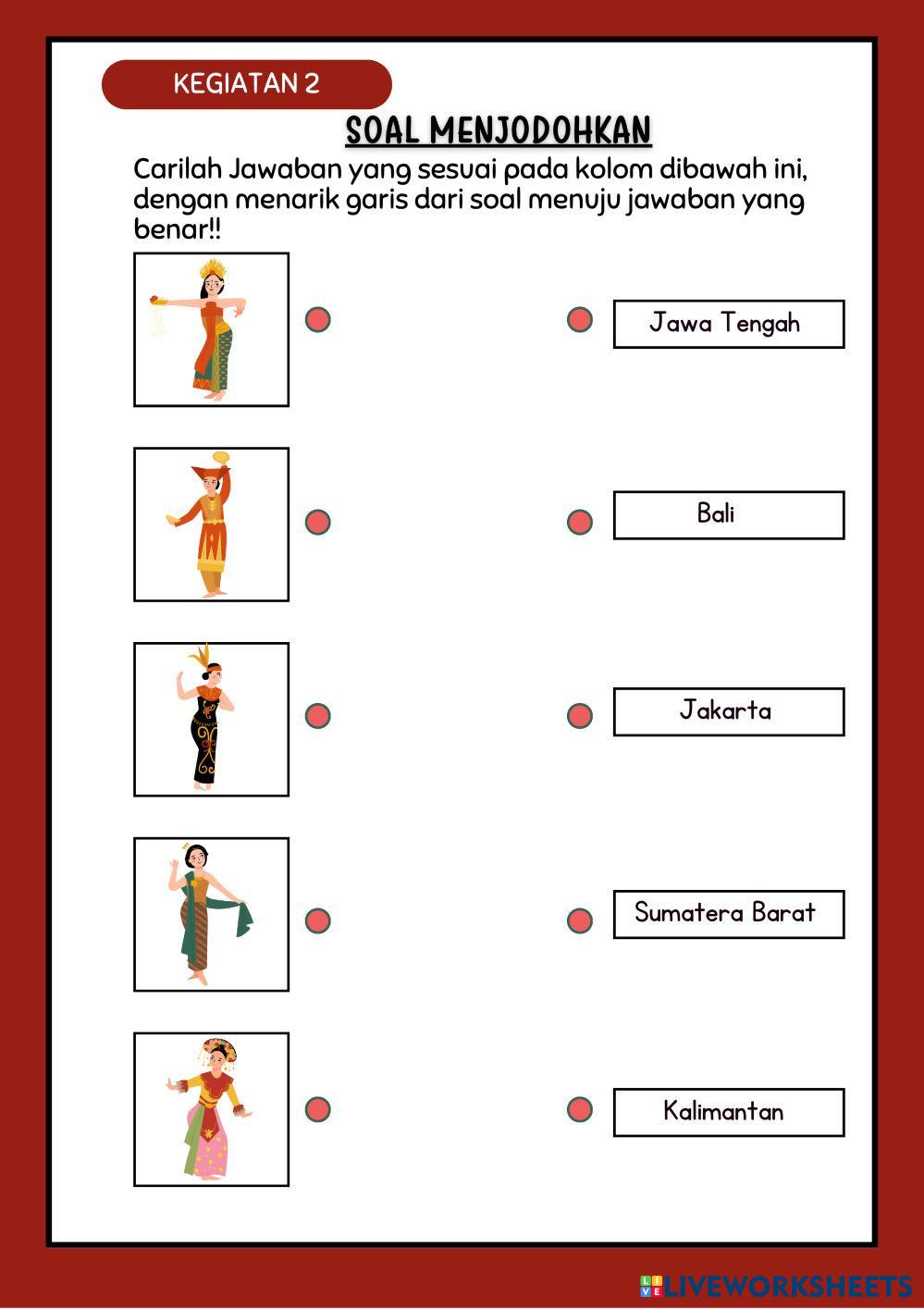 KEGIATAN 2

SOAL MENJODOHKAN

Carilah Jawaban yang sesuai pada kolom dibawah ini, dengan menarik garis dari soal menuju jawaban yang benar!!

Jawa Tengah

Bali

Jakarta

Sumatera Barat

Kalimantan

LIVEWORKSHEETS