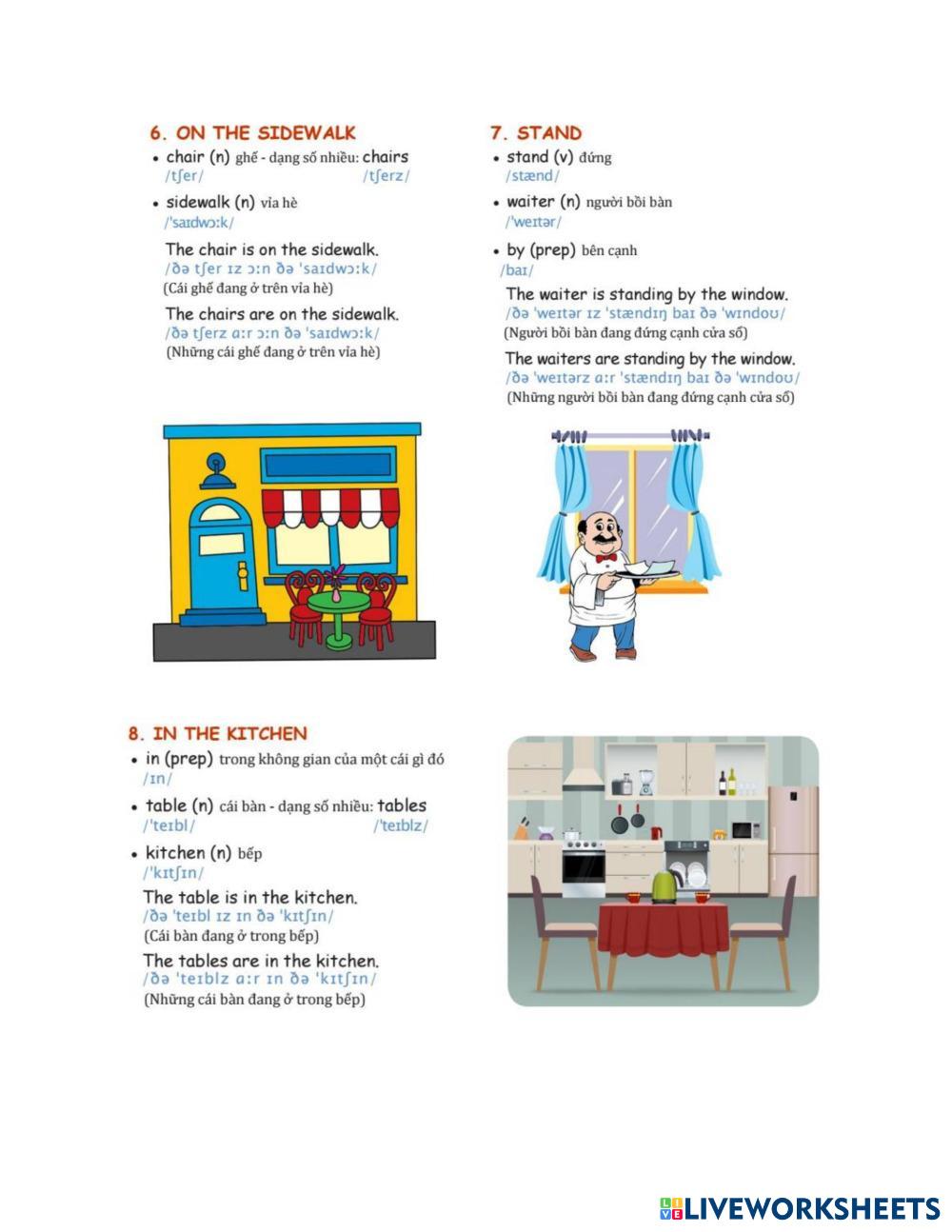 6. ON THE SIDEWALK

• chair (n) ghế - dạng số nhiều: chairs
/tʃer/ /tʃerz/

• sidewalk (n) vỉa hè
/'saɪdwɔːk/

The chair is on the sidewalk.
/ðə tʃer ɪz ɔːn ðə 'saɪdwɔːk/
(Cái ghế đang ở trên vỉa hè)

The chairs are on the sidewalk.
/ðə tʃerz ɑːr ɔːn ðə 'saɪdwɔːk/
(Những cái ghế đang ở trên vỉa hè)

7. STAND

• stand (v) đứng
/stænd/

• waiter (n) người bồi bàn
/'weɪtər/

• by (prep) bên cạnh
/baɪ/

The waiter is standing by the window.
/ðə 'weɪtər ɪz 'stændɪŋ baɪ ðə 'wɪndoʊ/
(Người bồi bàn đang đứng cạnh cửa sổ)

The waiters are standing by the window.
/ðə 'weɪtərz ɑːr 'stændɪŋ baɪ ðə 'wɪndoʊ/
(Những người bồi bàn đang đứng cạnh cửa sổ)

8. IN THE KITCHEN

• in (prep) trong không gian của một cái gì đó
/ɪn/

• table (n) cái bàn - dạng số nhiều: tables
/'teɪbl/ /'teɪblz/

• kitchen (n) bếp
/'kɪtʃɪn/

The table is in the kitchen.
/ðə 'teɪbl ɪz ɪn ðə 'kɪtʃɪn/
(Cái bàn đang ở trong bếp)

The tables are in the kitchen.
/ðə 'teɪblz ɑːr ɪn ðə 'kɪtʃɪn/
(Những cái bàn đang ở trong bếp)

LIVEWORKSHEETS