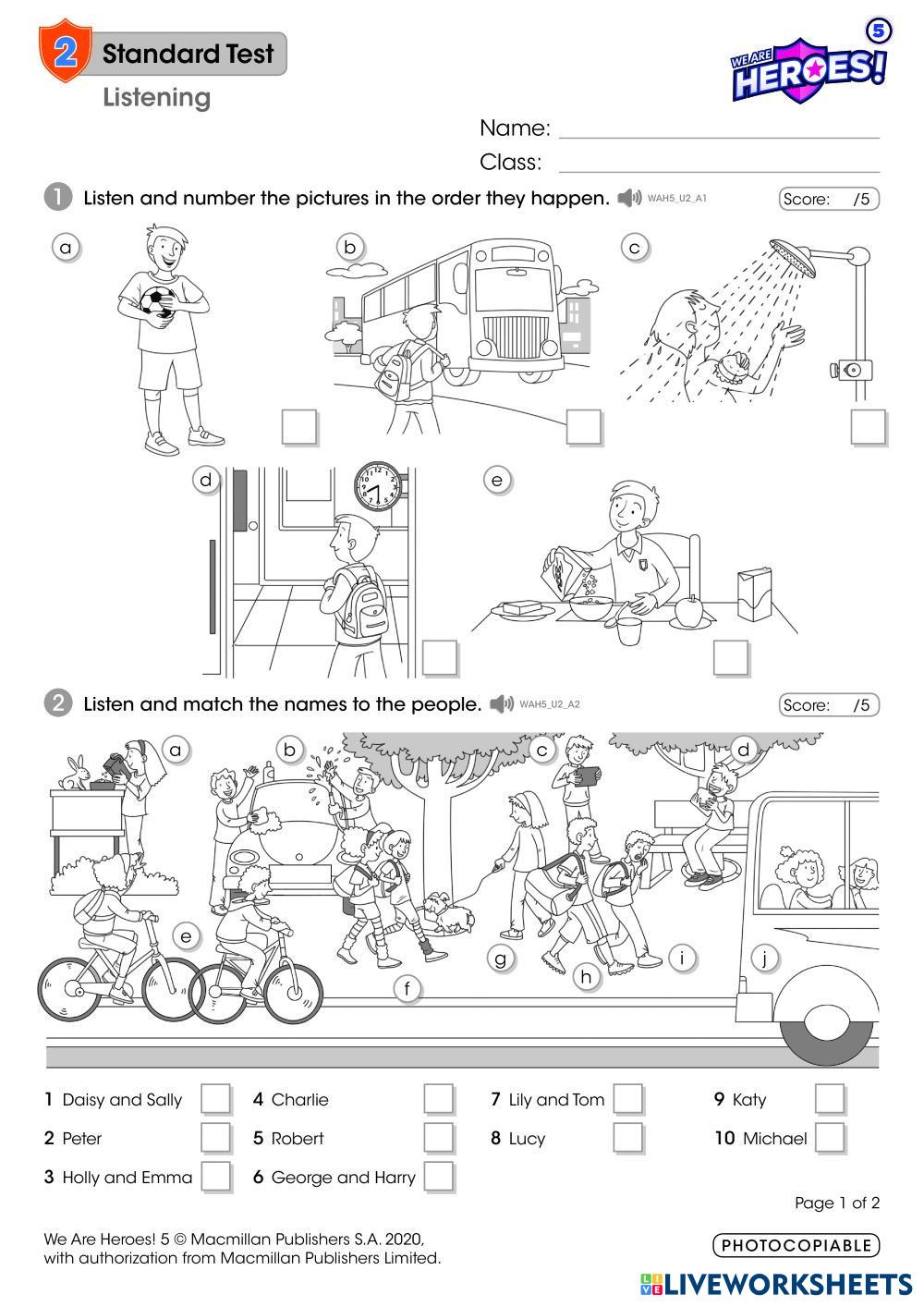 2 Standard Test
Listening

WE ARE HEROES! 5

Name:
Class:

1 Listen and number the pictures in the order they happen. WAH5_U2_A1 Score: /5

a b c
d e

2 Listen and match the names to the people. WAH5_U2_A2 Score: /5

a b c d
e f g h i j

1 Daisy and Sally
2 Peter
3 Holly and Emma
4 Charlie
5 Robert
6 George and Harry
7 Lily and Tom
8 Lucy
9 Katy
10 Michael

Page 1 of 2

We Are Heroes! 5 © Macmillan Publishers S.A. 2020, with authorization from Macmillan Publishers Limited.

PHOTOCOPIABLE

LIVEWORKSHEETS