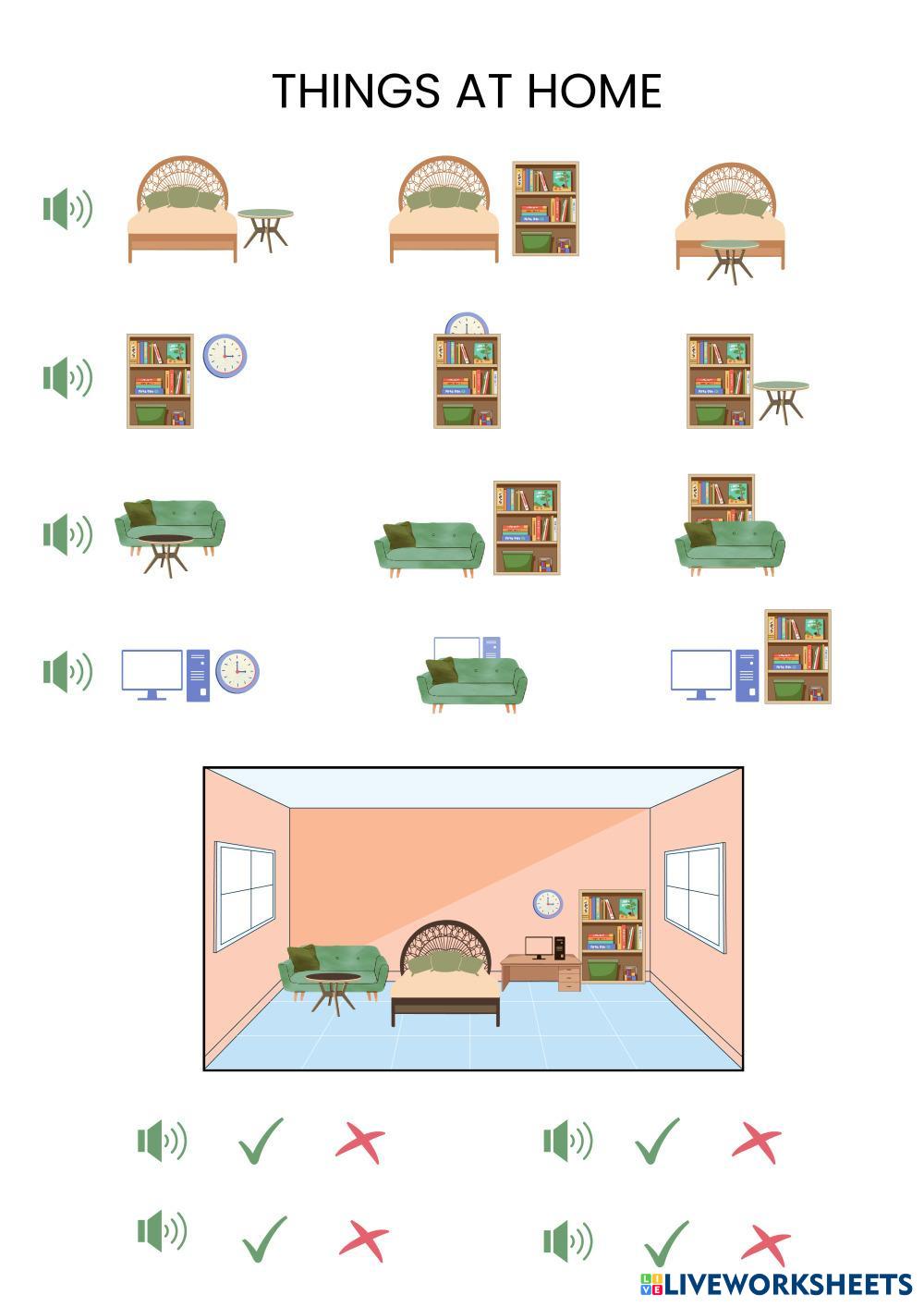 THINGS AT HOME

LIVEWORKSHEETS