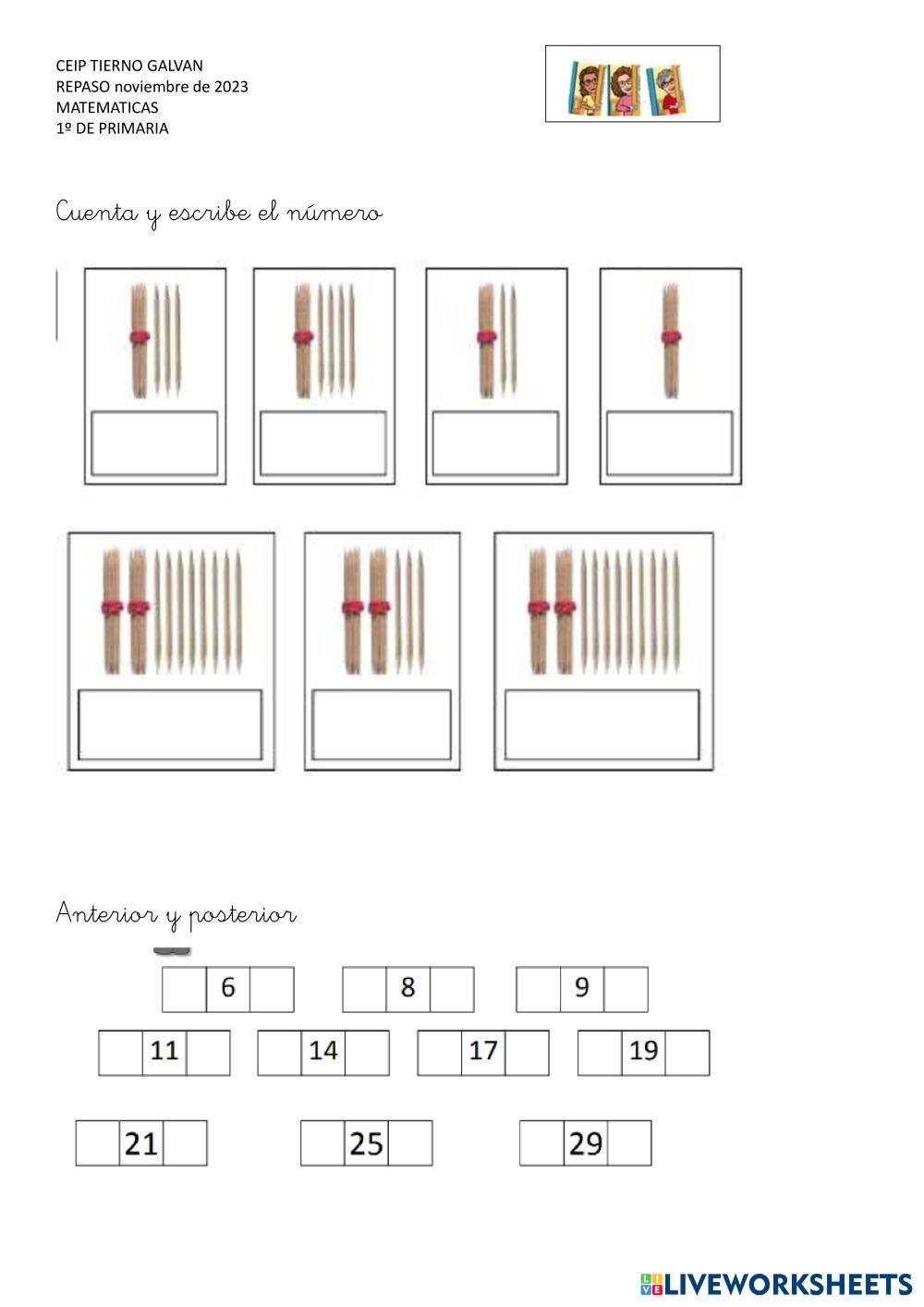 CEIP TIERNO GALVAN
REPASO noviembre de 2023
MATEMATICAS
1º DE PRIMARIA

Cuenta y escribe el número

Anterior y posterior

6

8

9

11

14

17

19

21

25

29

LIVEWORKSHEETS