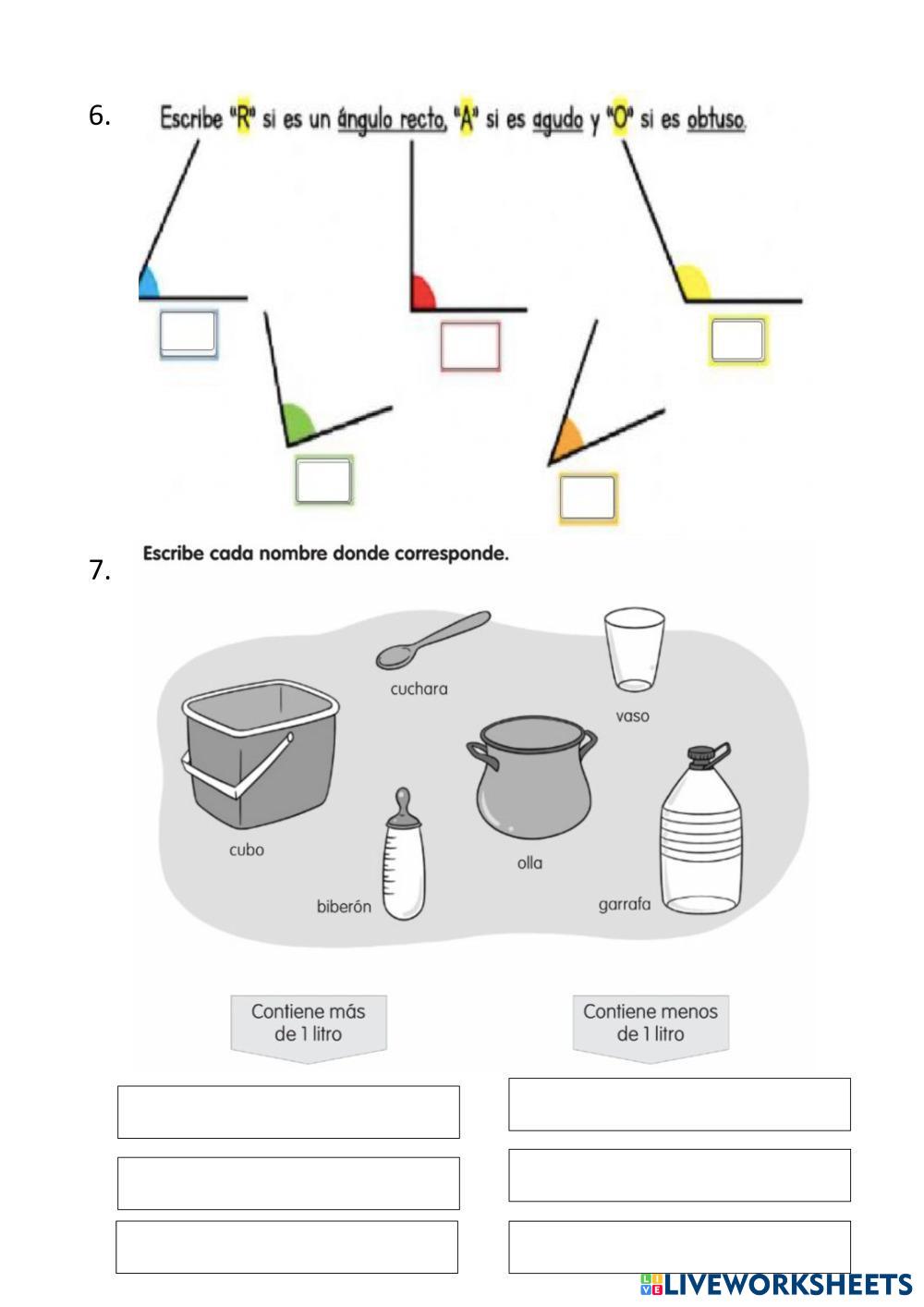 6. Escribe "R" si es un ángulo recto, "A" si es agudo y "O" si es obtuso.

7. Escribe cada nombre donde corresponde.

cuchara

vaso

cubo

olla

biberón

garrafa

Contiene más de 1 litro

Contiene menos de 1 litro

LIVEWORKSHEETS