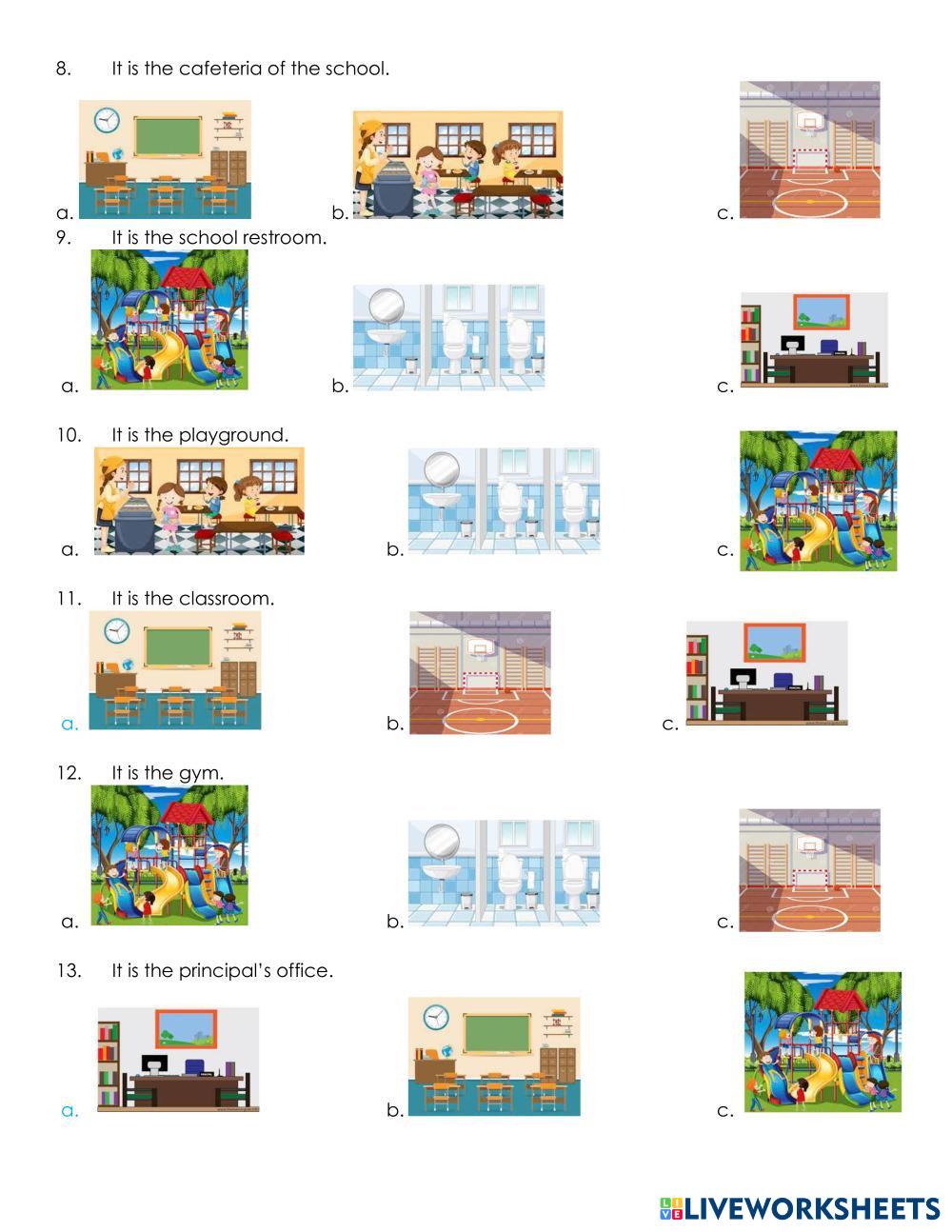 8. It is the cafeteria of the school.

a.

b.

c.

9. It is the school restroom.

a.

b.

c.

10. It is the playground.

a.

b.

c.

11. It is the classroom.

a.

b.

c.

12. It is the gym.

a.

b.

c.

13. It is the principal's office.

a.

b.

c.

LIVEWORKSHEETS