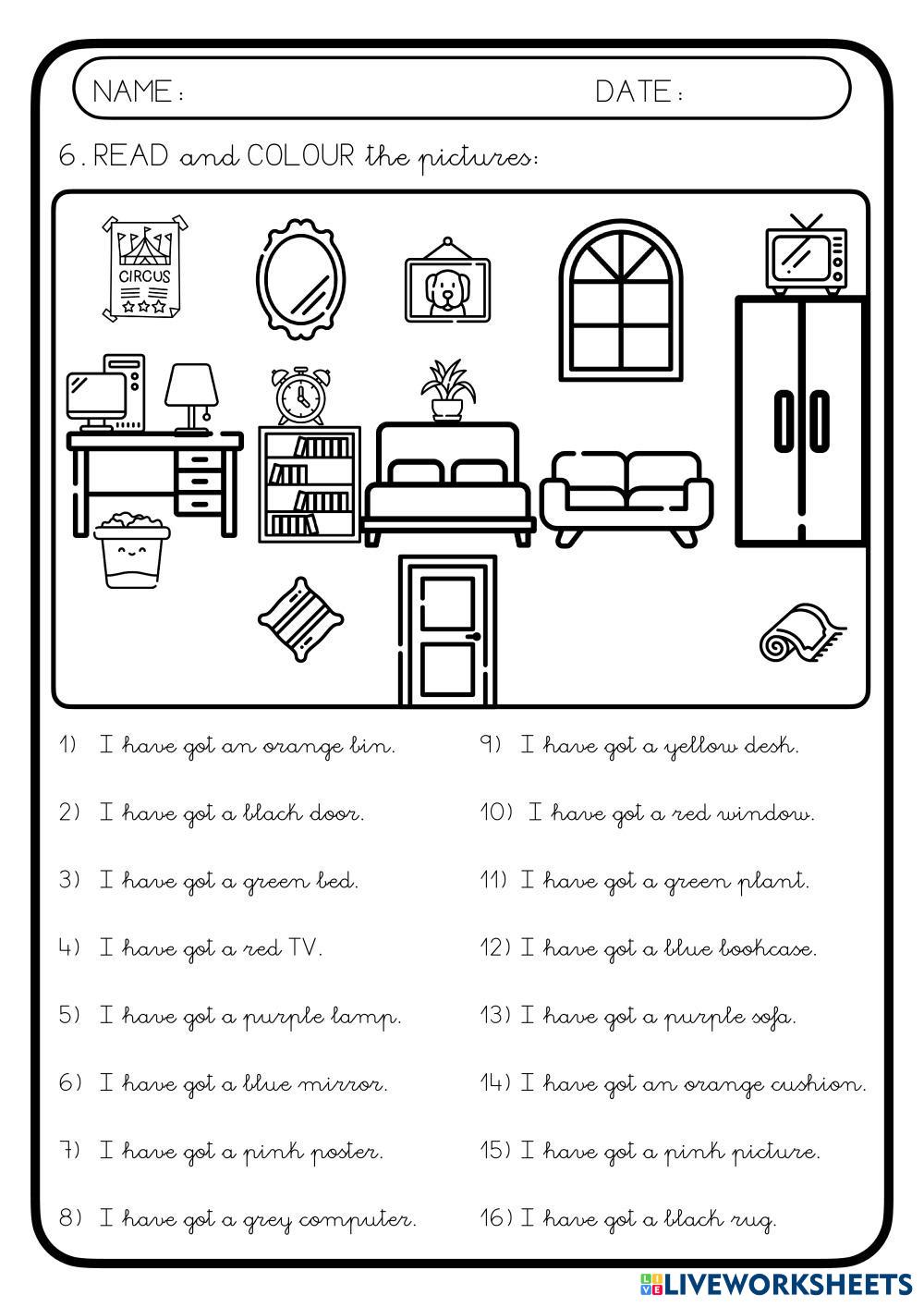 NAME:

DATE:

6. READ and COLOUR the pictures:

CIRCUS

1) I have got an orange bin.

2) I have got a black door.

3) I have got a green bed.

4) I have got a red TV.

5) I have got a purple lamp.

6) I have got a blue mirror.

7) I have got a pink poster.

8) I have got a grey computer.

9) I have got a yellow desk.

10) I have got a red window.

11) I have got a green plant.

12) I have got a blue bookcase.

13) I have got a purple sofa.

14) I have got an orange cushion.

15) I have got a pink picture.

16) I have got a black rug.

LIVEWORKSHEETS