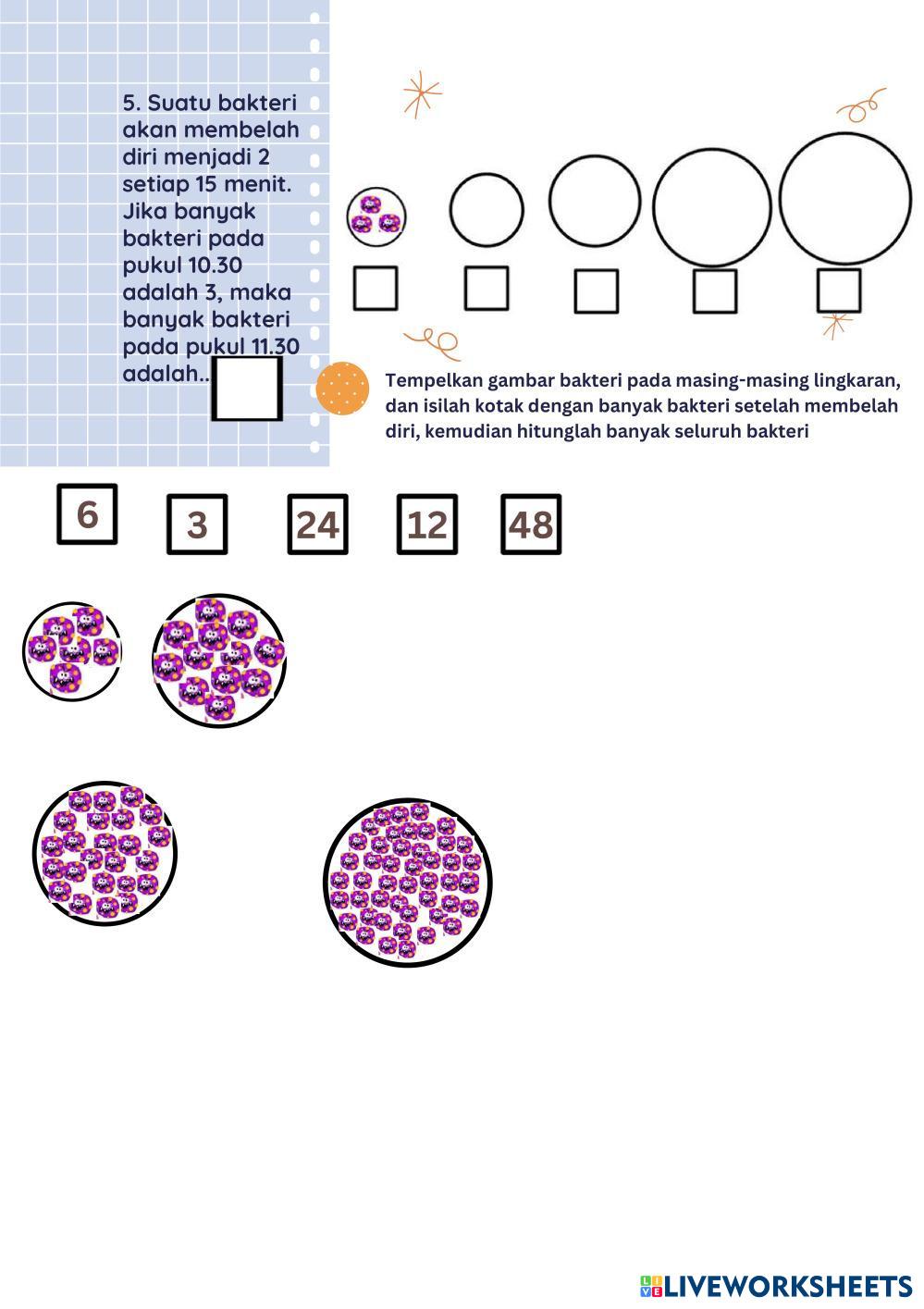 5. Suatu bakteri akan membelah diri menjadi 2 setiap 15 menit. Jika banyak bakteri pada pukul 10.30 adalah 3, maka banyak bakteri pada pukul 11.30 adalah..

Tempelkan gambar bakteri pada masing-masing lingkaran, dan isilah kotak dengan banyak bakteri setelah membelah diri, kemudian hitunglah banyak seluruh bakteri

6

3

24

12

48

LIVEWORKSHEETS