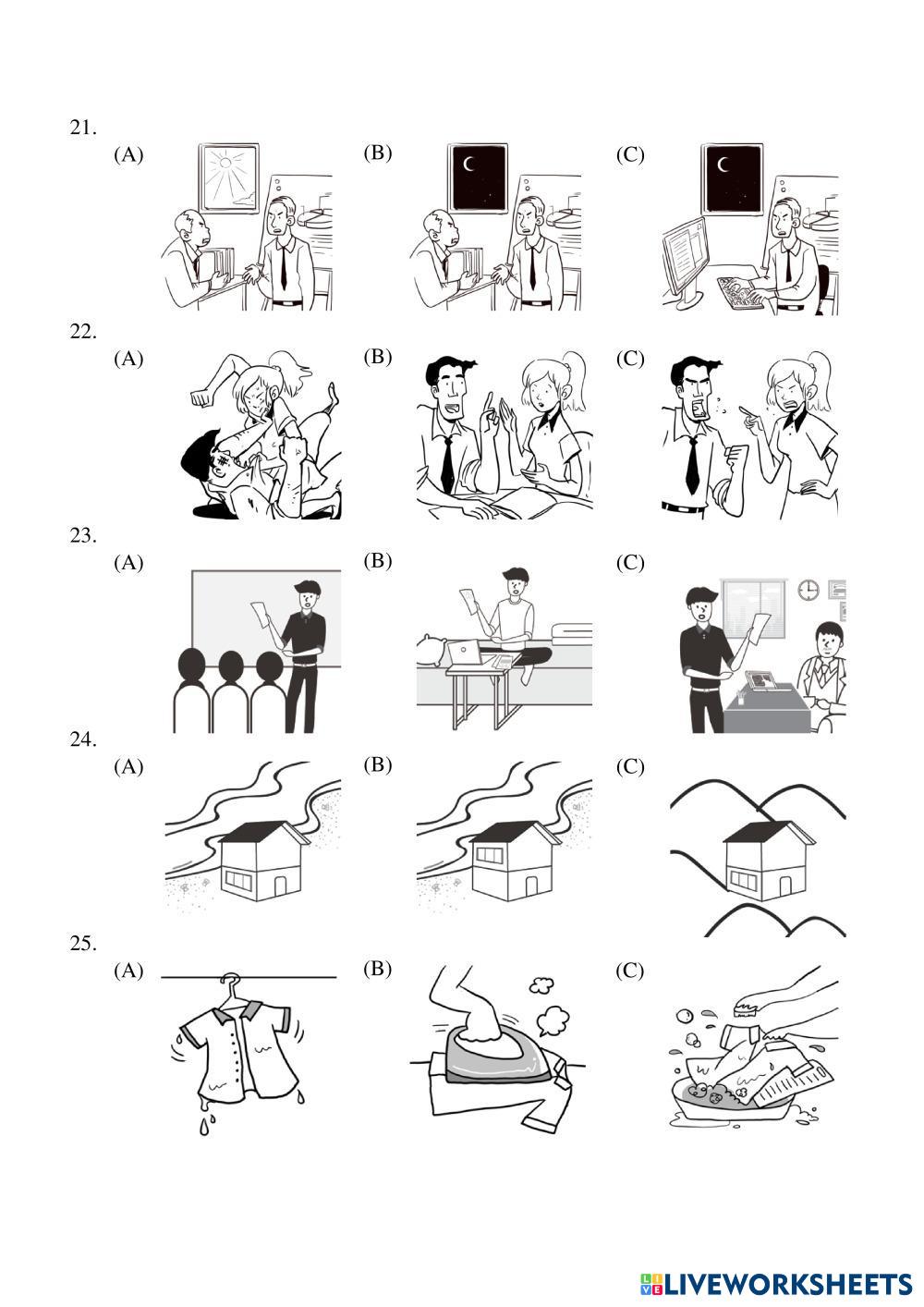 21.
(A) (B) (C)

22.
(A) (B) (C)

23.
(A) (B) (C)

24.
(A) (B) (C)

25.
(A) (B) (C)

LIVEWORKSHEETS