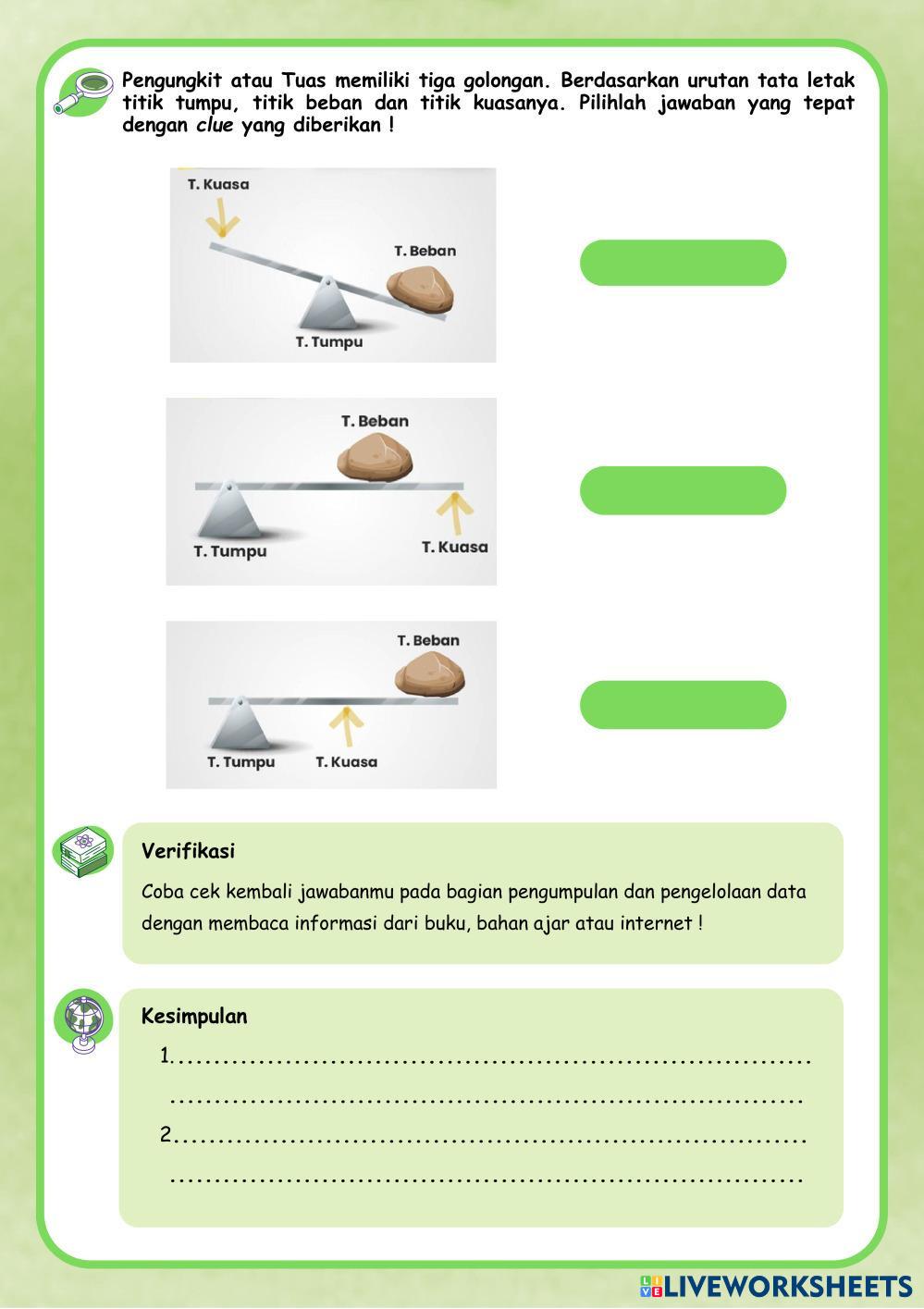 Pengungkit atau Tuas memiliki tiga golongan. Berdasarkan urutan tata letak titik tumpu, titik beban dan titik kuasanya. Pilihlah jawaban yang tepat dengan clue yang diberikan !

T. Kuasa
T. Beban
T. Tumpu

T. Beban
T. Tumpu
T. Kuasa

T. Beban
T. Tumpu
T. Kuasa

Verifikasi

Coba cek kembali jawabanmu pada bagian pengumpulan dan pengelolaan data dengan membaca informasi dari buku, bahan ajar atau internet !

Kesimpulan

1.......................................................................
.......................................................................
2.......................................................................
.......................................................................

LIVEWORKSHEETS