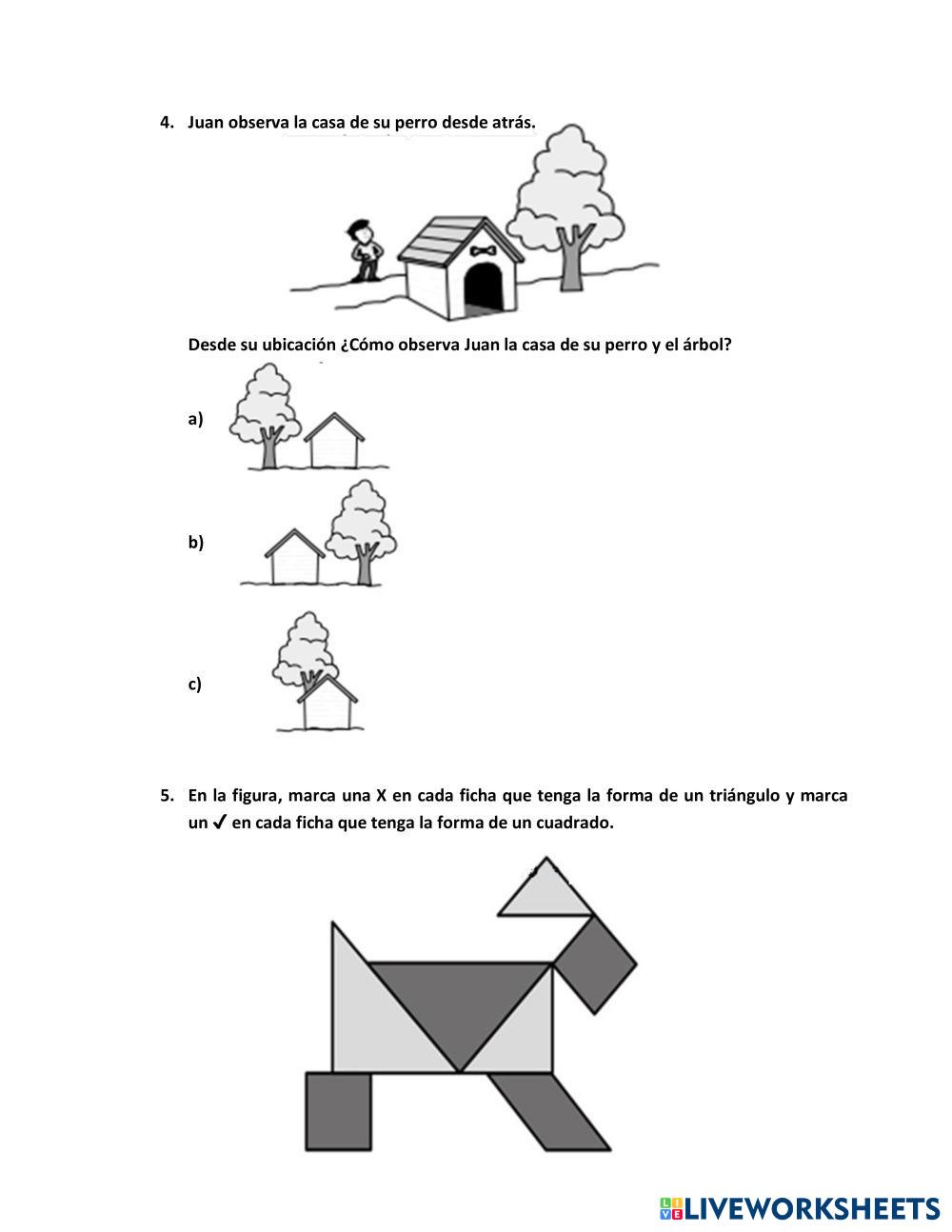 4. Juan observa la casa de su perro desde atrás.

Desde su ubicación ¿Cómo observa Juan la casa de su perro y el árbol?

a)

b)

c)

5. En la figura, marca una X en cada ficha que tenga la forma de un triángulo y marca un ✓ en cada ficha que tenga la forma de un cuadrado.

LIVEWORKSHEETS