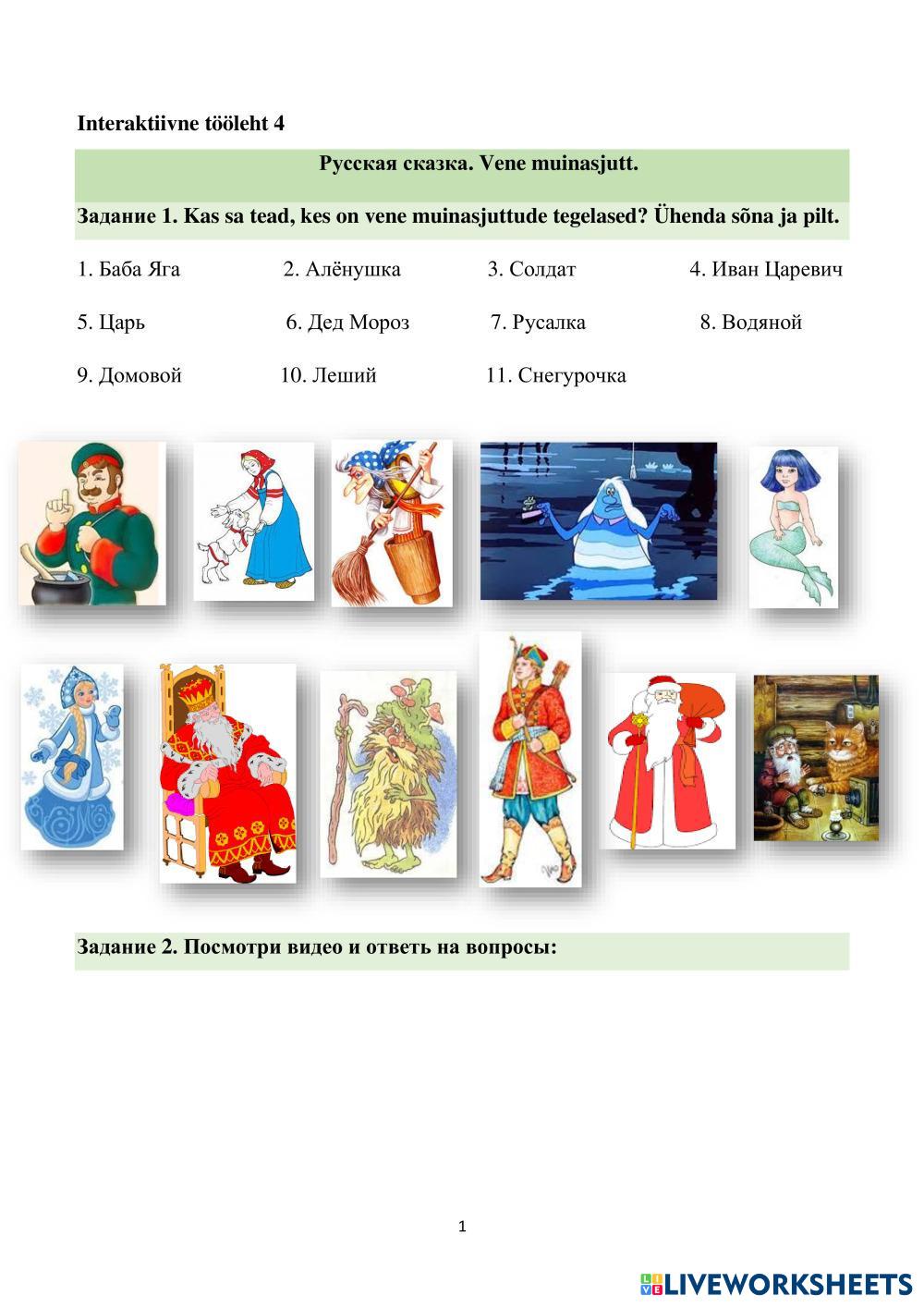 Interaktiivne tööleht 4

Русская сказка. Vene muinasjutt.

Задание 1. Kas sa tead, kes on vene muinasjuttude tegelased? Ühenda sõna ja pilt.

1. Баба Яга 2. Алёнушка 3. Солдат 4. Иван Царевич

5. Царь 6. Дед Мороз 7. Русалка 8. Водяной

9. Домовой 10. Леший 11. Снегурочка

Задание 2. Посмотри видео и ответь на вопросы:

1

LIVEWORKSHEETS