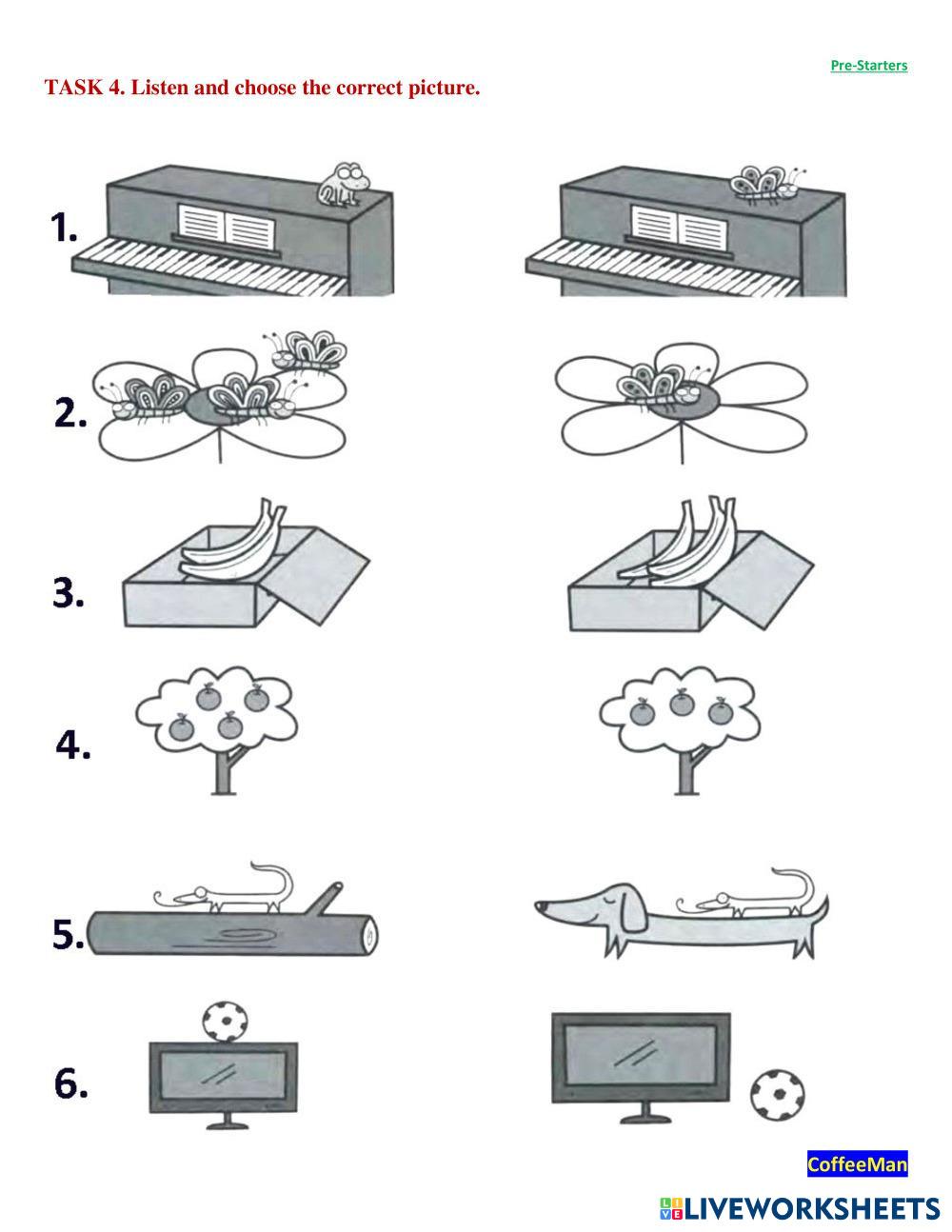 Pre-Starters

TASK 4. Listen and choose the correct picture.

1.

2.

3.

4.

5.

6.

CoffeeMan

LIVEWORKSHEETS