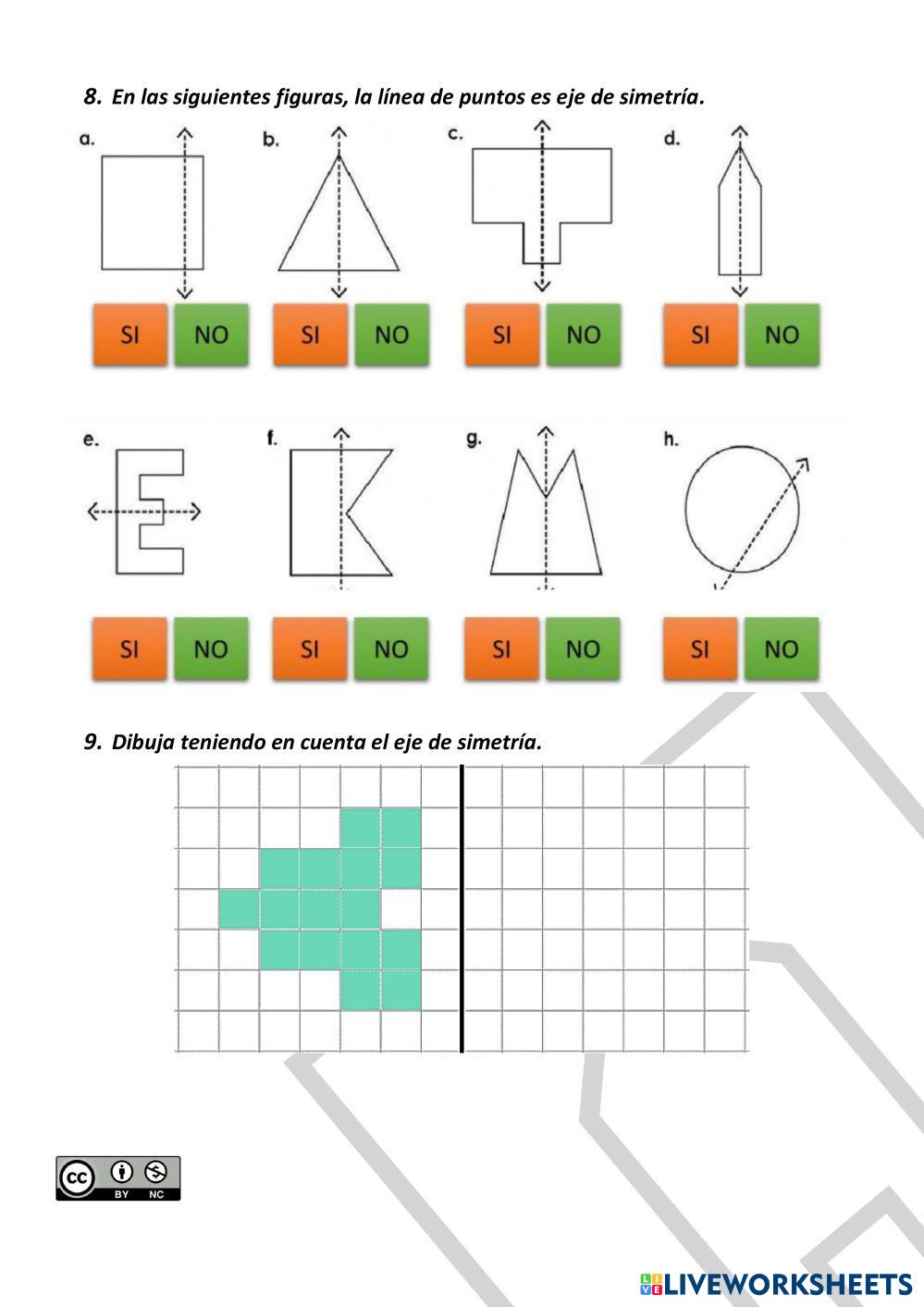 8. En las siguientes figuras, la línea de puntos es eje de simetría.

a.

SI NO

b.

SI NO

c.

SI NO

d.

SI NO

e.

SI NO

f.

SI NO

g.

SI NO

h.

SI NO

9. Dibuja teniendo en cuenta el eje de simetría.

cc BY NC

LIVEWORKSHEETS