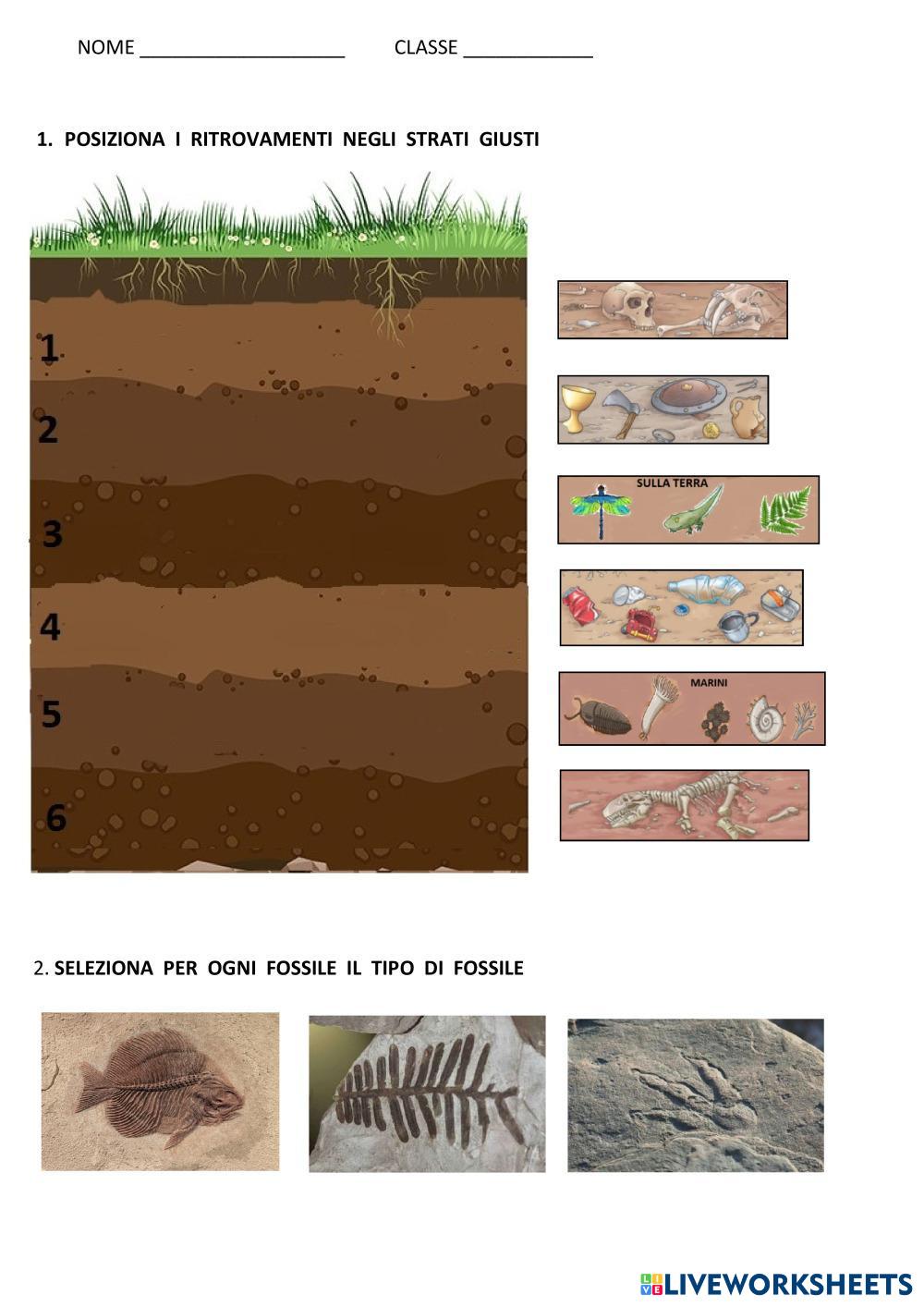 NOME ____________________ CLASSE ____________

1. POSIZIONA I RITROVAMENTI NEGLI STRATI GIUSTI

1
2
3
4
5
6

SULLA TERRA

MARINI

2. SELEZIONA PER OGNI FOSSILE IL TIPO DI FOSSILE

LIVEWORKSHEETS