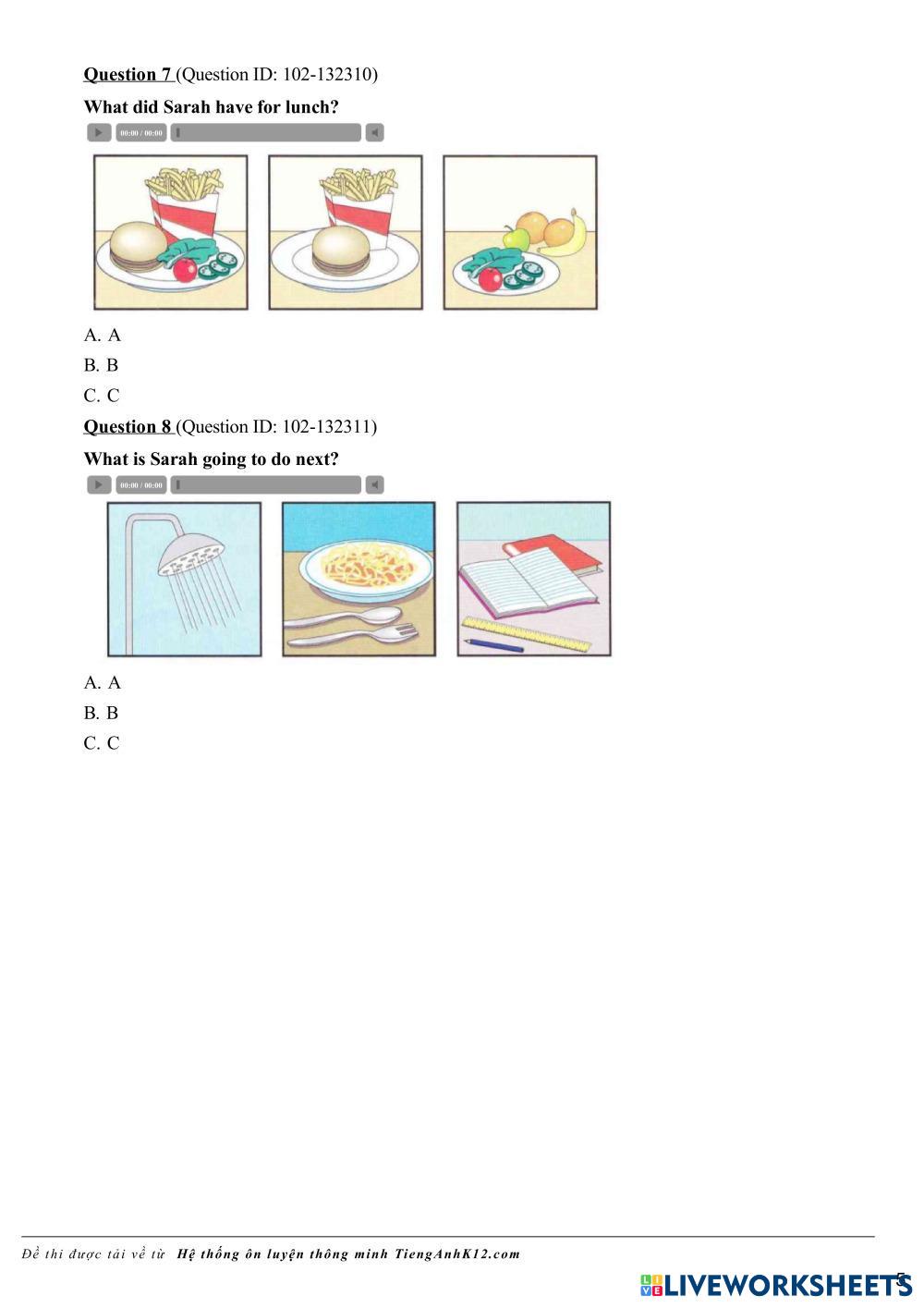 Question 7 (Question ID: 102-132310)

What did Sarah have for lunch?

00:00 / 00:00

A. A

B. B

C. C

Question 8 (Question ID: 102-132311)

What is Sarah going to do next?

00:00 / 00:00

A. A

B. B

C. C

Đề thi được tải về từ Hệ thống ôn luyện thông minh TiengAnhK12.com

LIVEWORKSHEETS 5