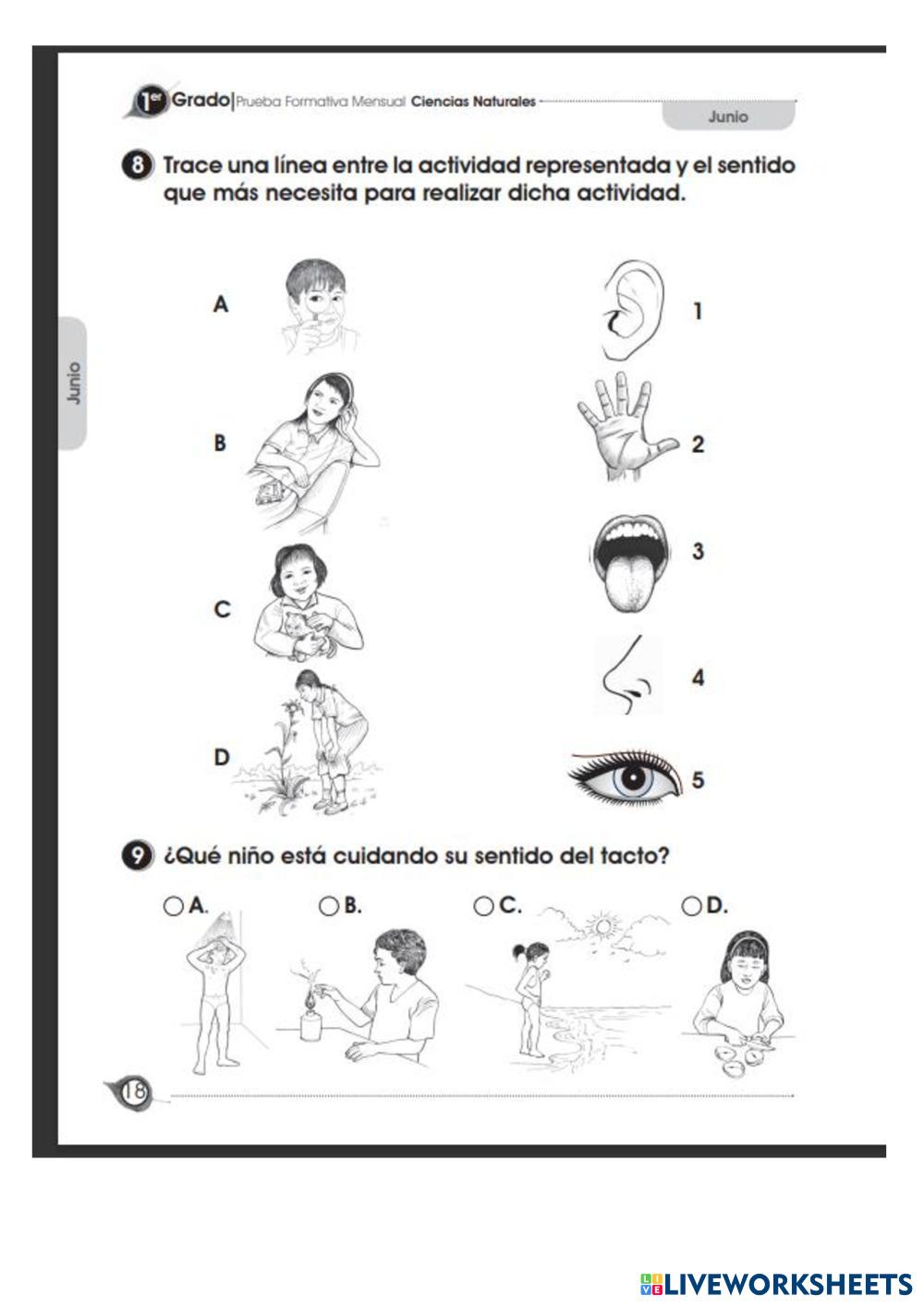 1er Grado | Prueba Formativa Mensual Ciencias Naturales

Junio

Junio

8 Trace una línea entre la actividad representada y el sentido que más necesita para realizar dicha actividad.

A

B

C

D

1

2

3

4

5

9 ¿Qué niño está cuidando su sentido del tacto?

A.

B.

C.

D.

18

LIVEWORKSHEETS