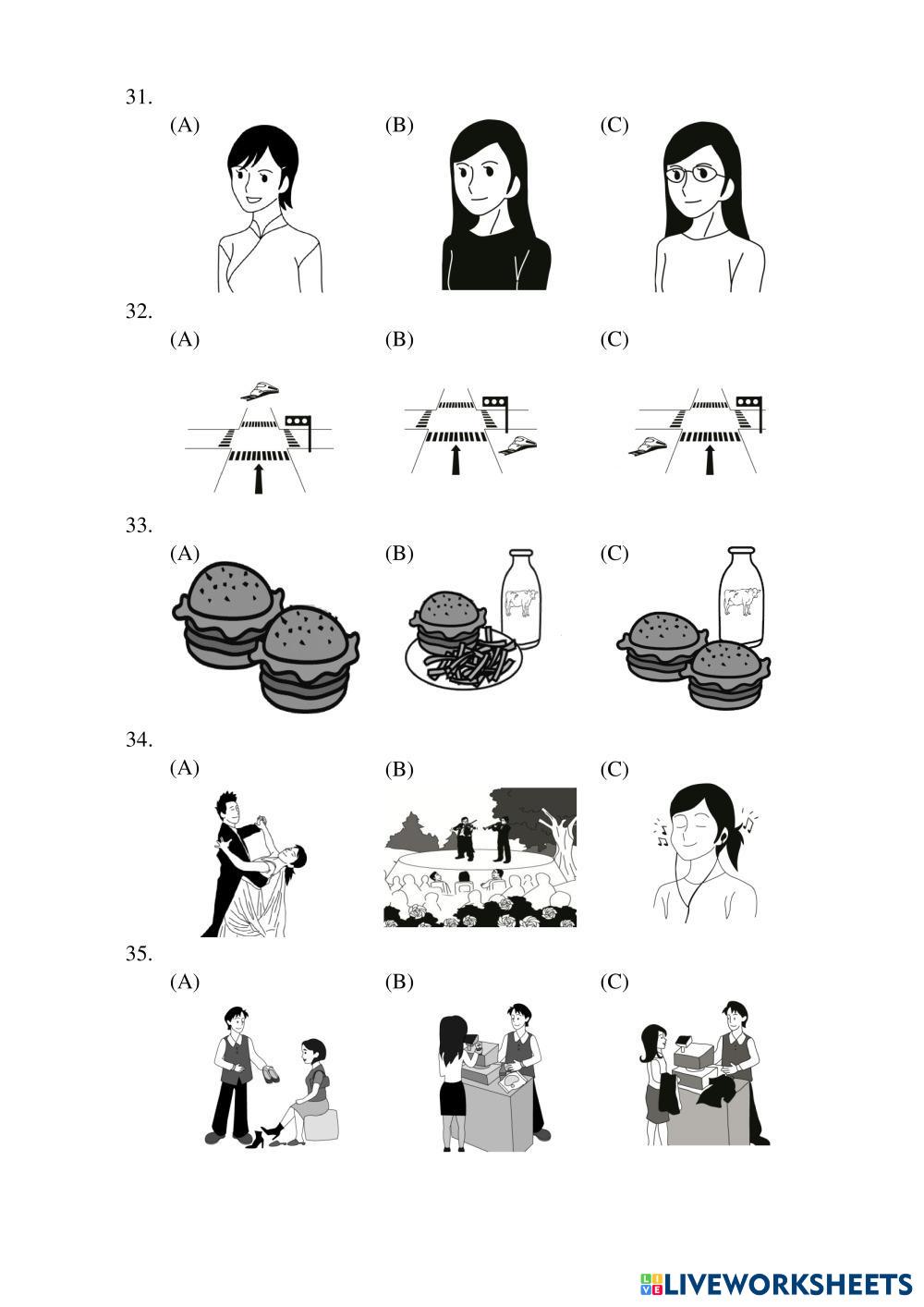 31.
(A)
(B)
(C)

32.
(A)
(B)
(C)

33.
(A)
(B)
(C)

34.
(A)
(B)
(C)

35.
(A)
(B)
(C)

LIVEWORKSHEETS