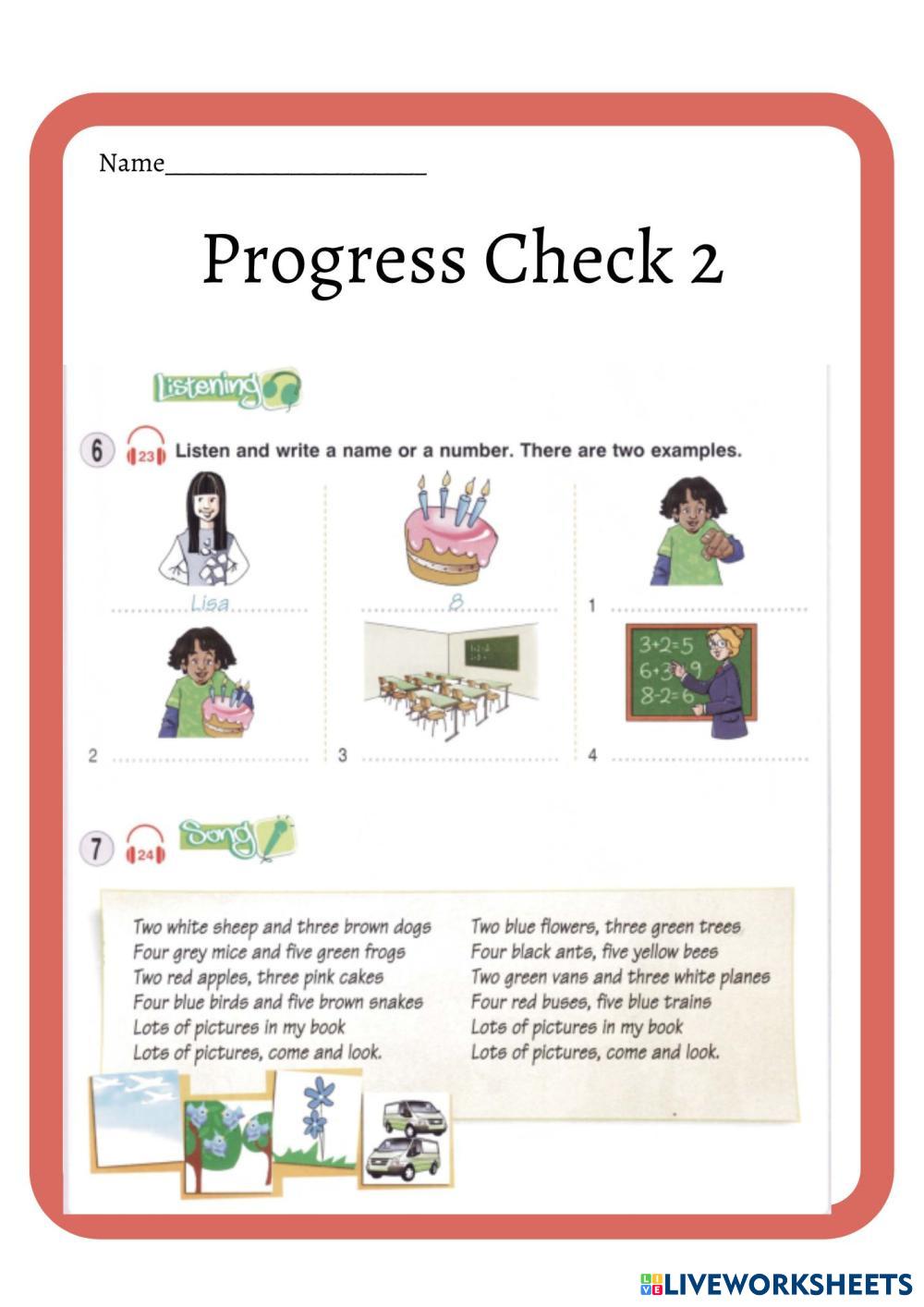 Name____________________

Progress Check 2

Listening

6 23 Listen and write a name or a number. There are two examples.

Lisa

8

1

$3+2=5$
$6+3=9$
$8-2=6$

2

3

4

7 24 Song

Two white sheep and three brown dogs
Four grey mice and five green frogs
Two red apples, three pink cakes
Four blue birds and five brown snakes
Lots of pictures in my book
Lots of pictures, come and look.

Two blue flowers, three green trees
Four black ants, five yellow bees
Two green vans and three white planes
Four red buses, five blue trains
Lots of pictures in my book
Lots of pictures, come and look.

LIVEWORKSHEETS