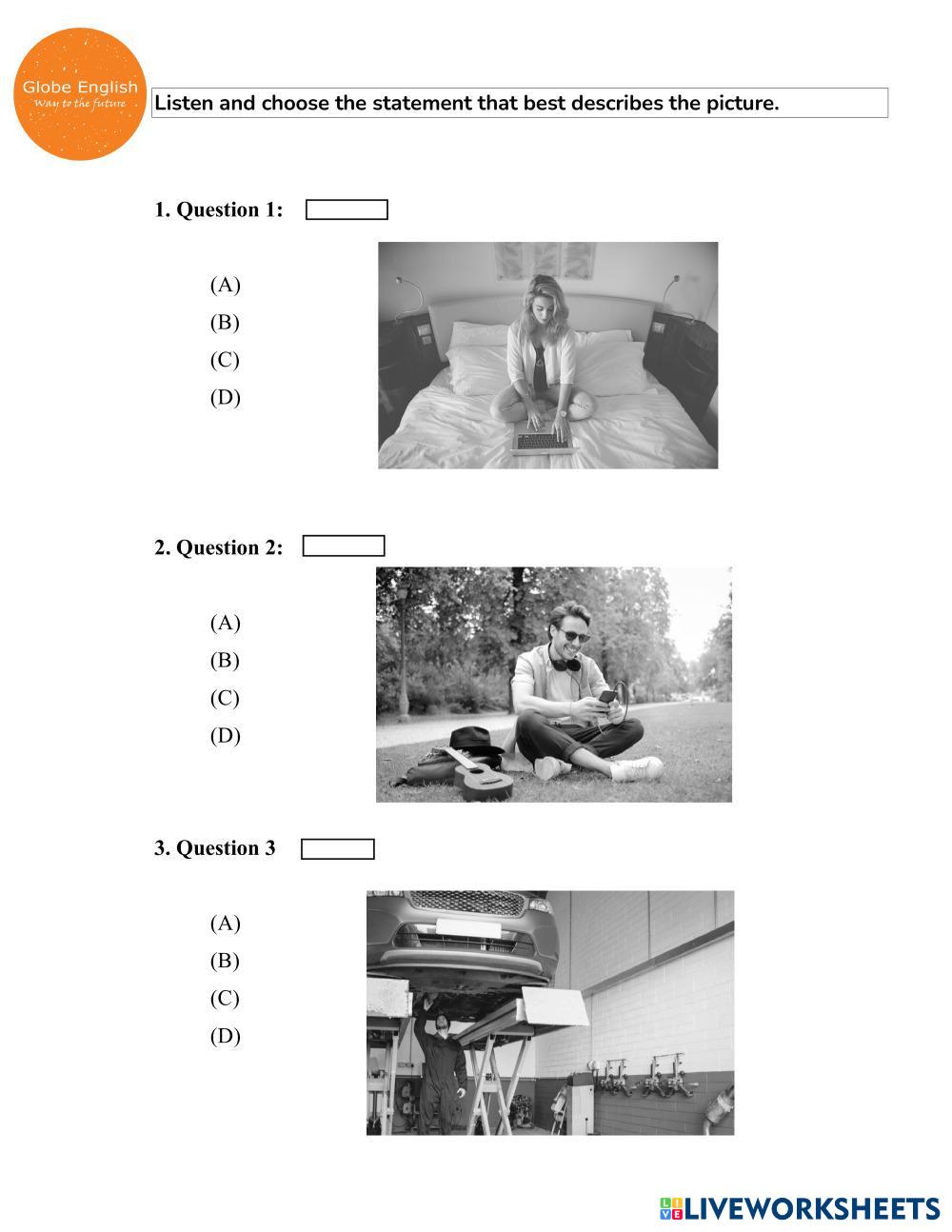 Globe English
Way to the future

Listen and choose the statement that best describes the picture.

1. Question 1:

(A)
(B)
(C)
(D)

2. Question 2:

(A)
(B)
(C)
(D)

3. Question 3

(A)
(B)
(C)
(D)

LIVEWORKSHEETS