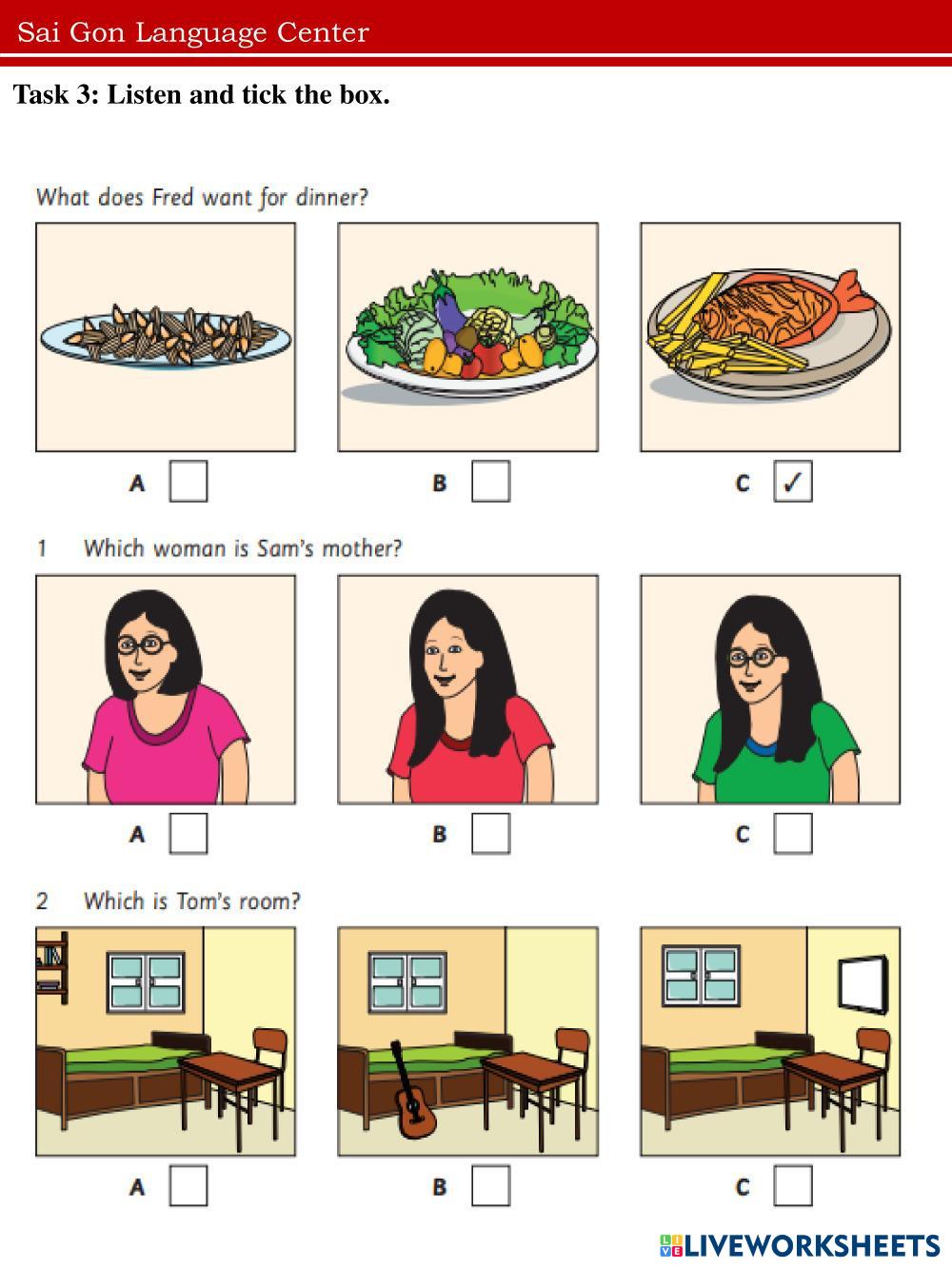 Sai Gon Language Center

Task 3: Listen and tick the box.

What does Fred want for dinner?

A

B

C ✓

1 Which woman is Sam's mother?

A

B

C

2 Which is Tom's room?

A

B

C

LIVEWORKSHEETS