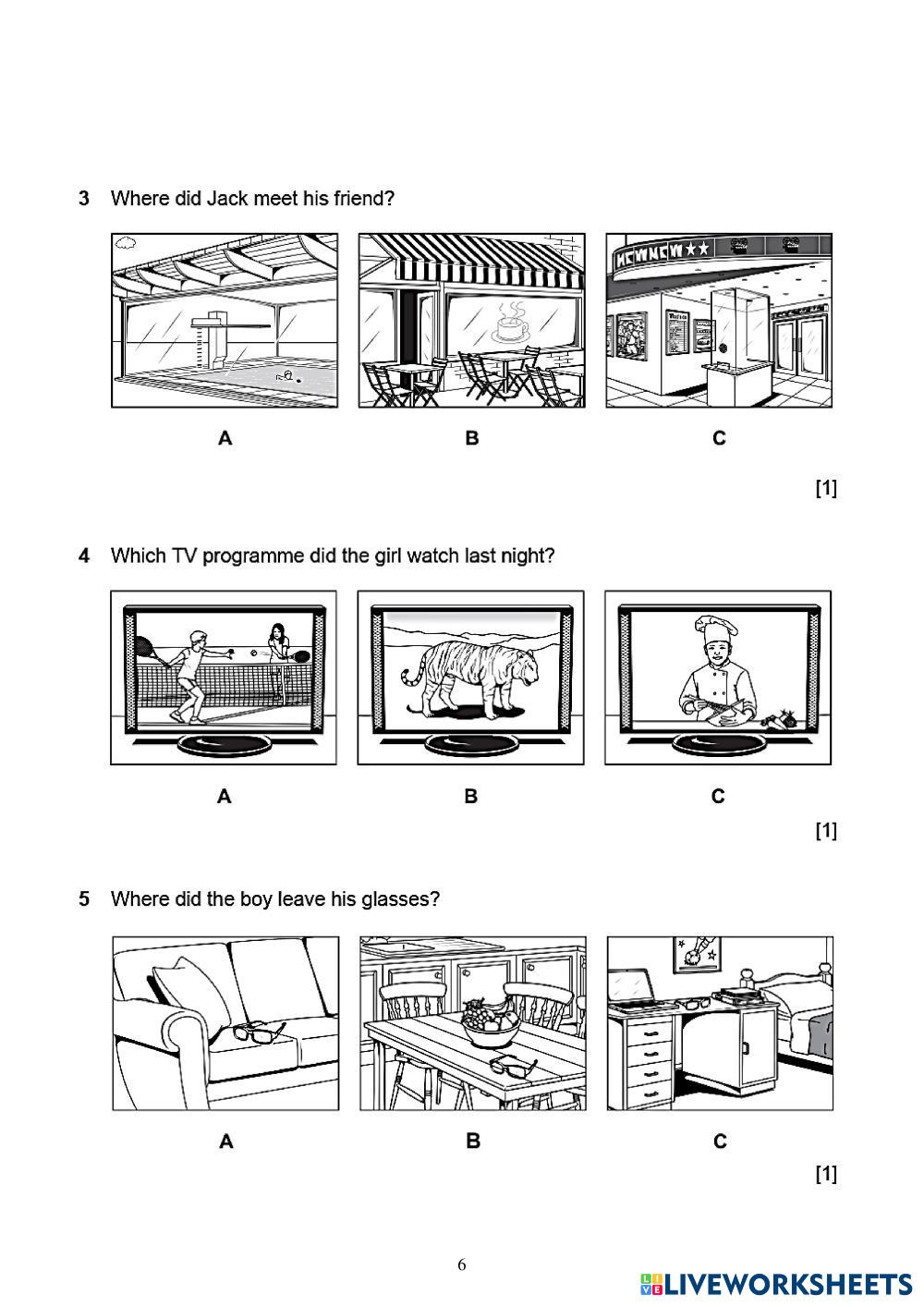 3 Where did Jack meet his friend?

A

B

C

[1]

4 Which TV programme did the girl watch last night?

A

B

C

[1]

5 Where did the boy leave his glasses?

A

B

C

[1]

6

LIVEWORKSHEETS