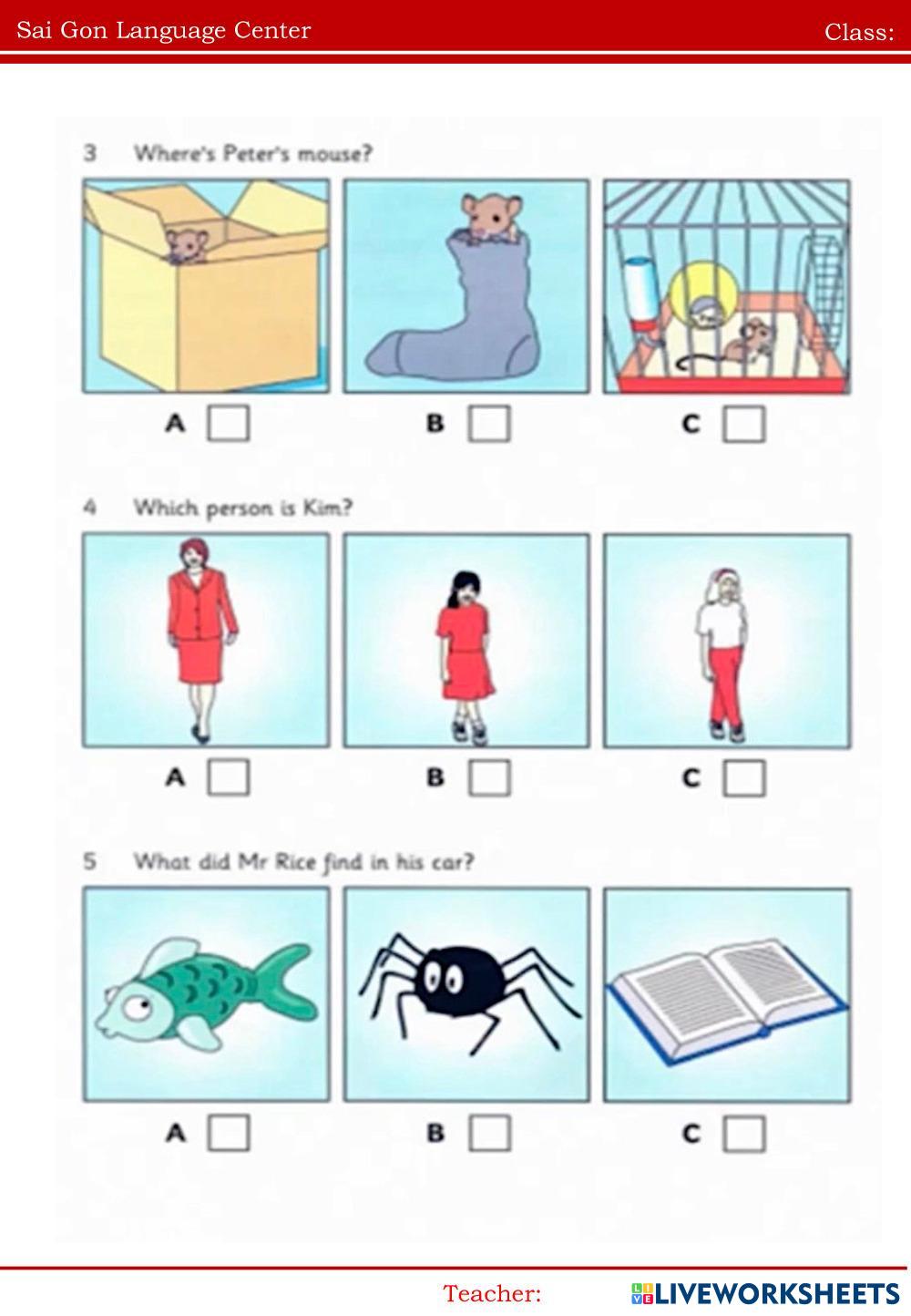 Sai Gon Language Center

Class:

3 Where's Peter's mouse?

A

B

C

4 Which person is Kim?

A

B

C

5 What did Mr Rice find in his car?

A

B

C

Teacher:

LIVEWORKSHEETS