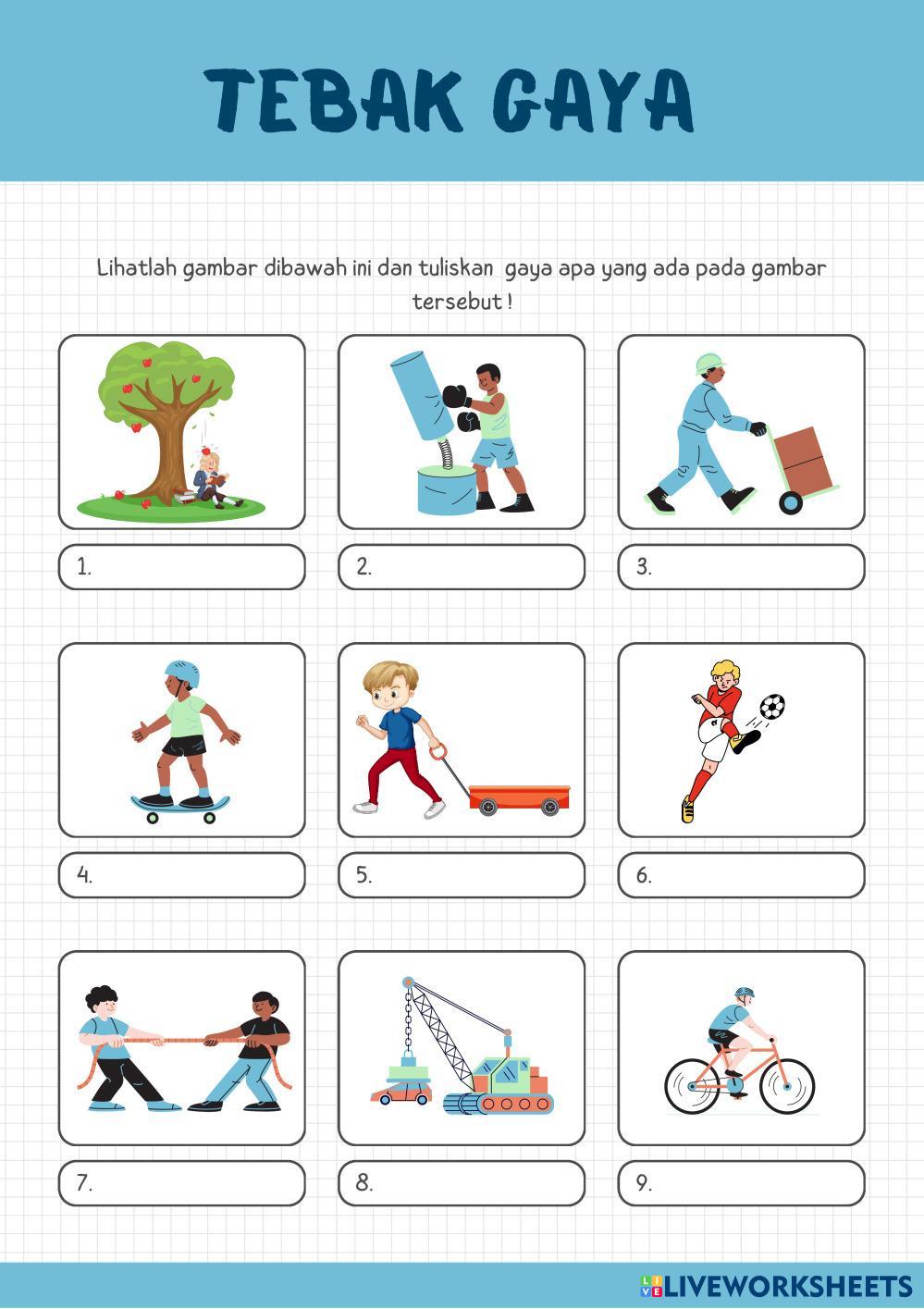 TEBAK GAYA

Lihatlah gambar dibawah ini dan tuliskan gaya apa yang ada pada gambar tersebut !

1.

2.

3.

4.

5.

6.

7.

8.

9.

LIVEWORKSHEETS