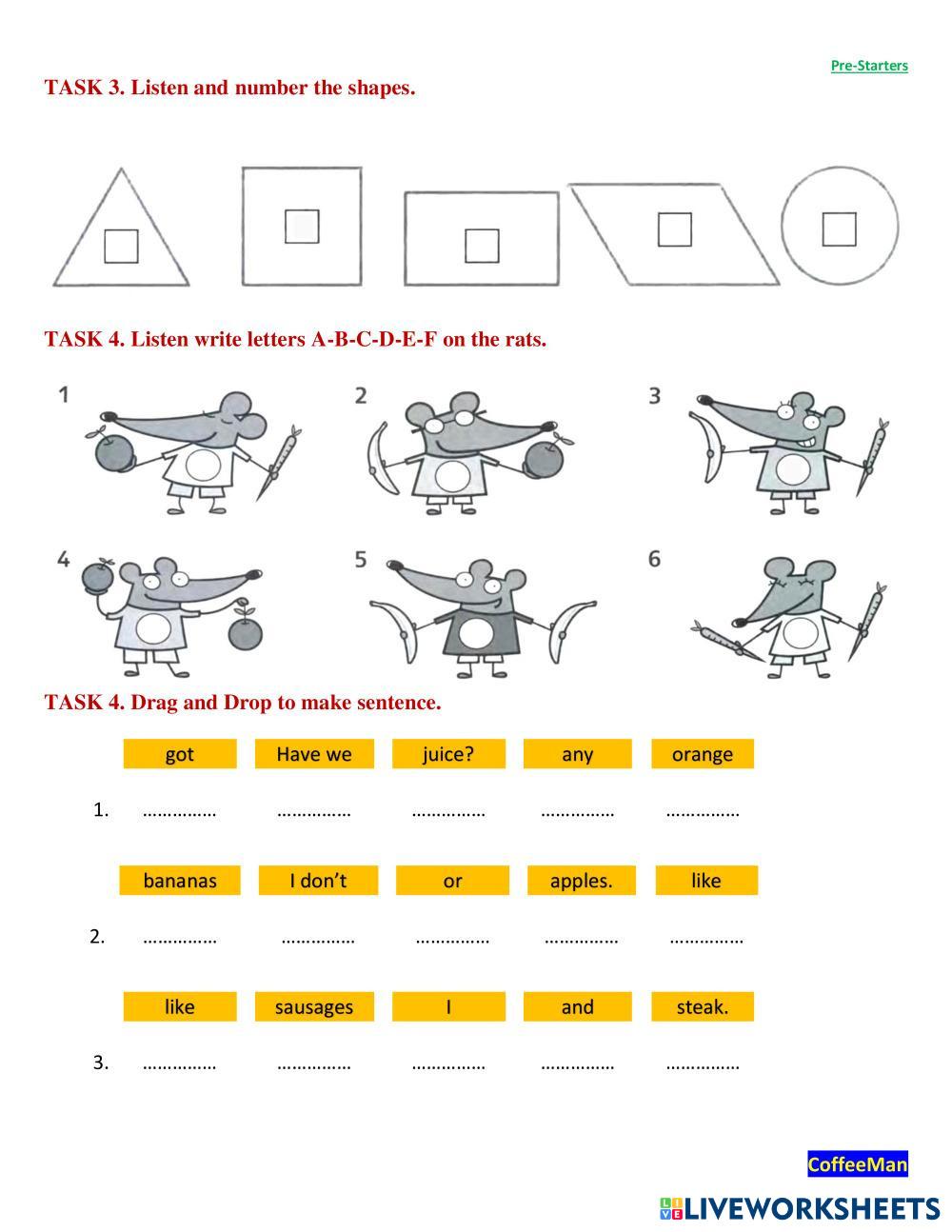 Pre-Starters

TASK 3. Listen and number the shapes.

TASK 4. Listen write letters A-B-C-D-E-F on the rats.

1 2 3

4 5 6

TASK 4. Drag and Drop to make sentence.

got Have we juice? any orange

1. …………… …………… …………… …………… ……………

bananas I don't or apples. like

2. …………… …………… …………… …………… ……………

like sausages I and steak.

3. …………… …………… …………… …………… ……………

CoffeeMan

LIVEWORKSHEETS