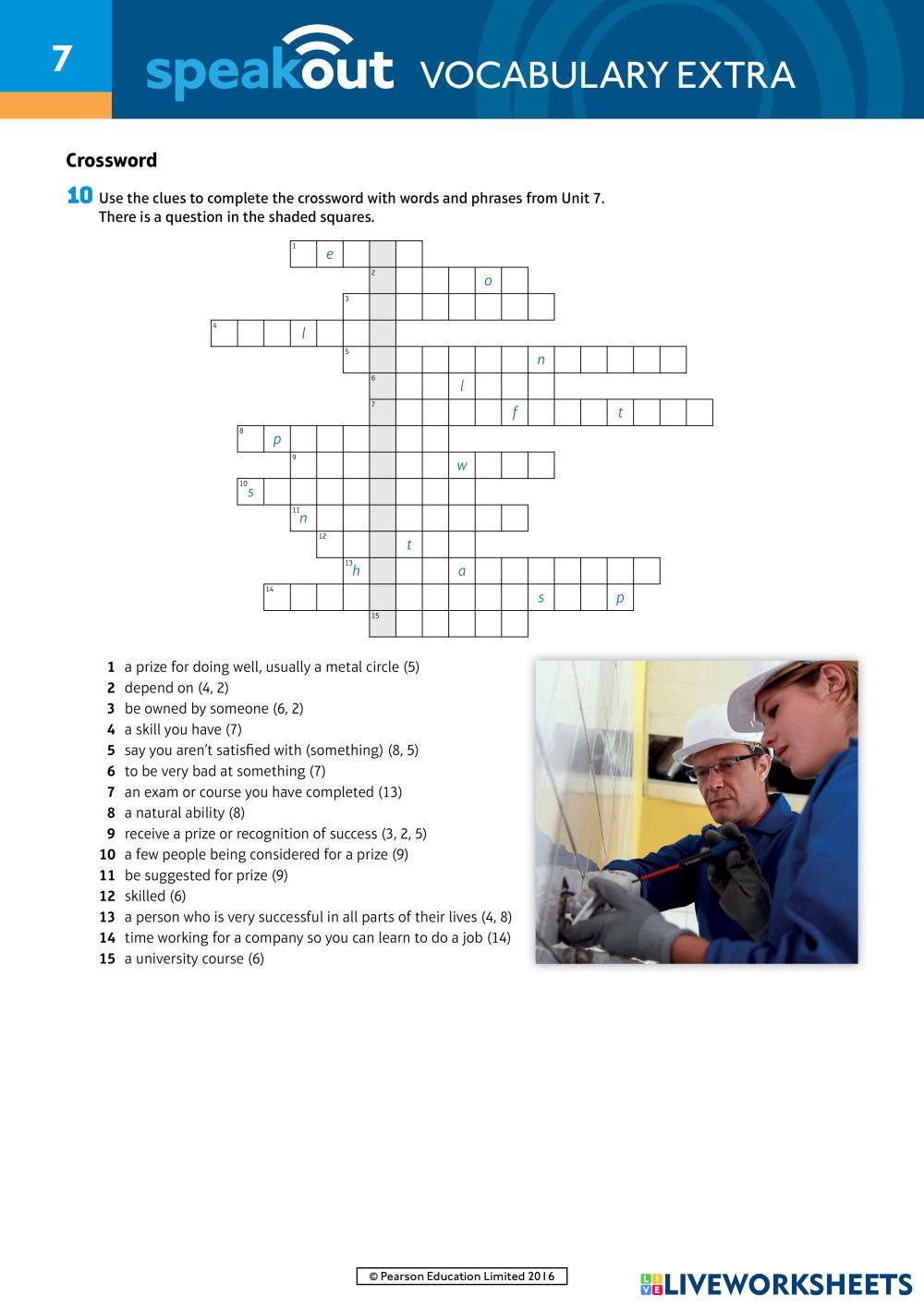 7

speakout VOCABULARY EXTRA

Crossword

10 Use the clues to complete the crossword with words and phrases from Unit 7. There is a question in the shaded squares.

1 e
2 o
3
4 l
5 n
6 l
7 f t
8 p
9 w
10 s
11 n
12 t
13 h a
14 s p
15

1 a prize for doing well, usually a metal circle (5)
2 depend on (4, 2)
3 be owned by someone (6, 2)
4 a skill you have (7)
5 say you aren't satisfied with (something) (8, 5)
6 to be very bad at something (7)
7 an exam or course you have completed (13)
8 a natural ability (8)
9 receive a prize or recognition of success (3, 2, 5)
10 a few people being considered for a prize (9)
11 be suggested for prize (9)
12 skilled (6)
13 a person who is very successful in all parts of their lives (4, 8)
14 time working for a company so you can learn to do a job (14)
15 a university course (6)

© Pearson Education Limited 2016

LIVEWORKSHEETS