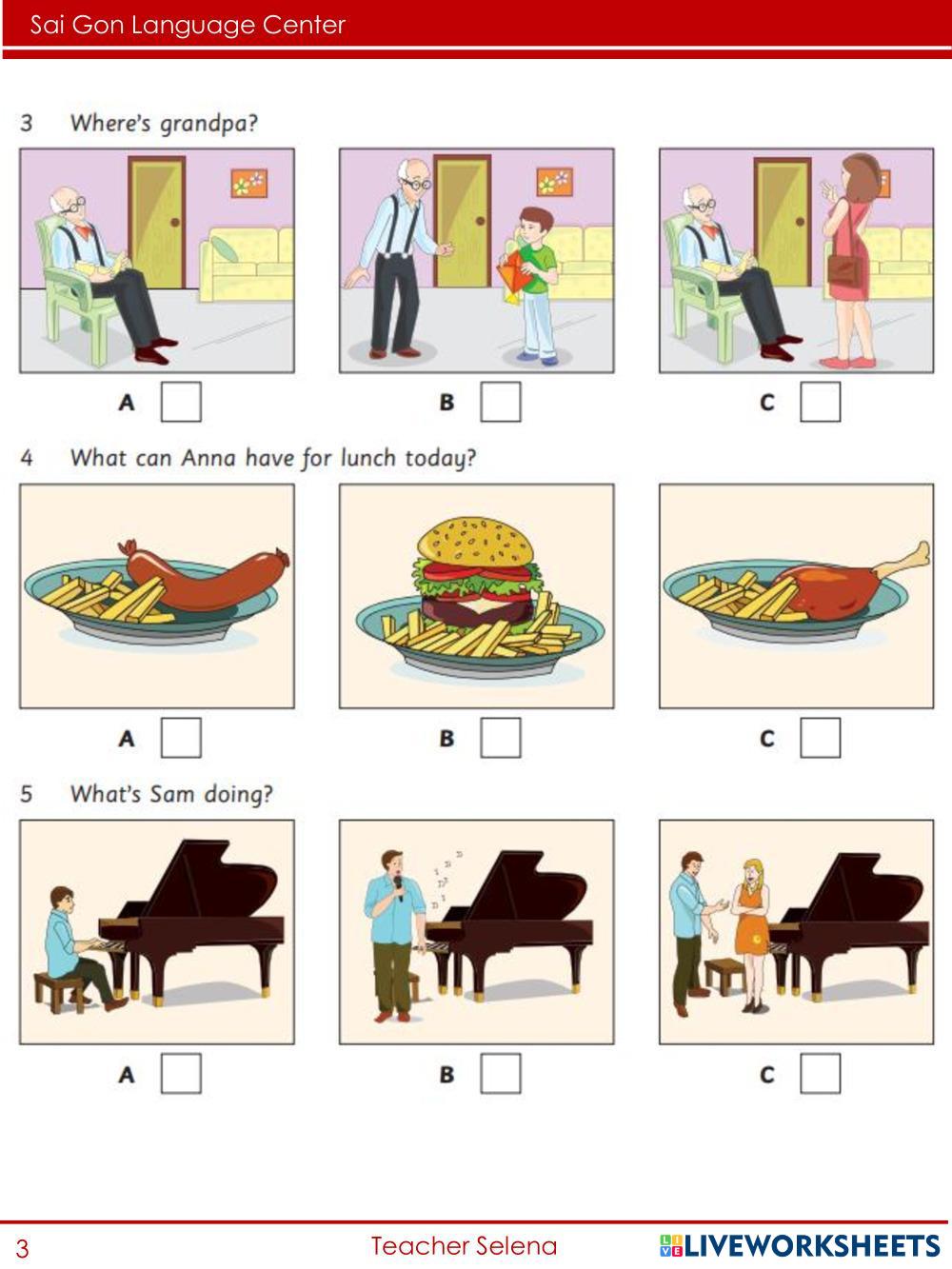 Sai Gon Language Center

3 Where's grandpa?

A

B

C

4 What can Anna have for lunch today?

A

B

C

5 What's Sam doing?

A

B

C

3

Teacher Selena

LIVEWORKSHEETS