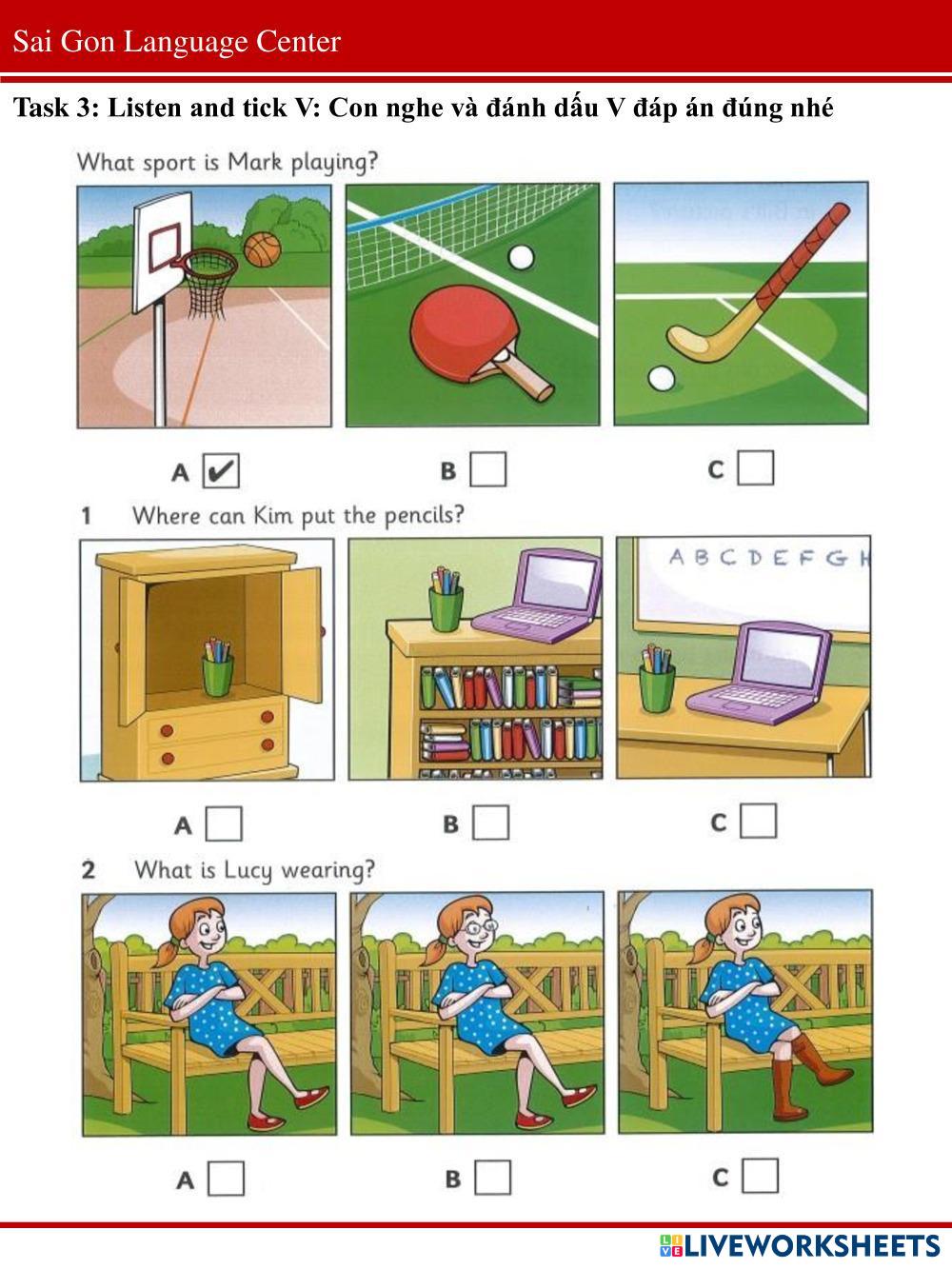 Sai Gon Language Center

Task 3: Listen and tick V: Con nghe và đánh dấu V đáp án đúng nhé

What sport is Mark playing?

A ✔ B C

1 Where can Kim put the pencils?

A B C D E F G H

A B C

2 What is Lucy wearing?

A B C

LIVEWORKSHEETS