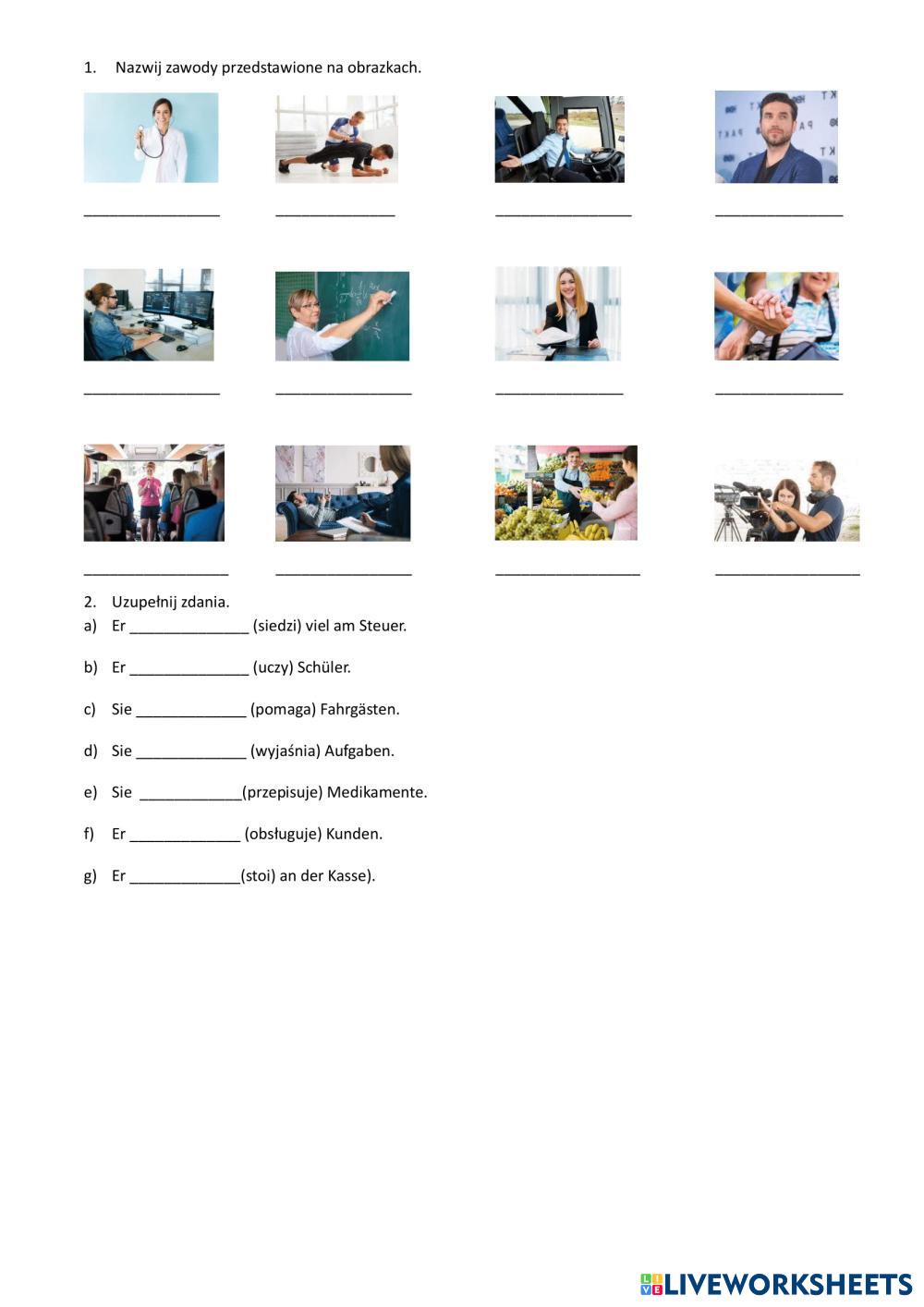 1. Nazwij zawody przedstawione na obrazkach.

________________ ______________ ________________ _______________

________________ ________________ _______________ _______________

_________________ ________________ _________________ _________________

2. Uzupełnij zdania.

a) Er ______________ (siedzi) viel am Steuer.

b) Er ______________ (uczy) Schüler.

c) Sie _____________ (pomaga) Fahrgästen.

d) Sie _____________ (wyjaśnia) Aufgaben.

e) Sie ____________(przepisuje) Medikamente.

f) Er _____________ (obsługuje) Kunden.

g) Er _____________(stoi) an der Kasse).

LIVEWORKSHEETS