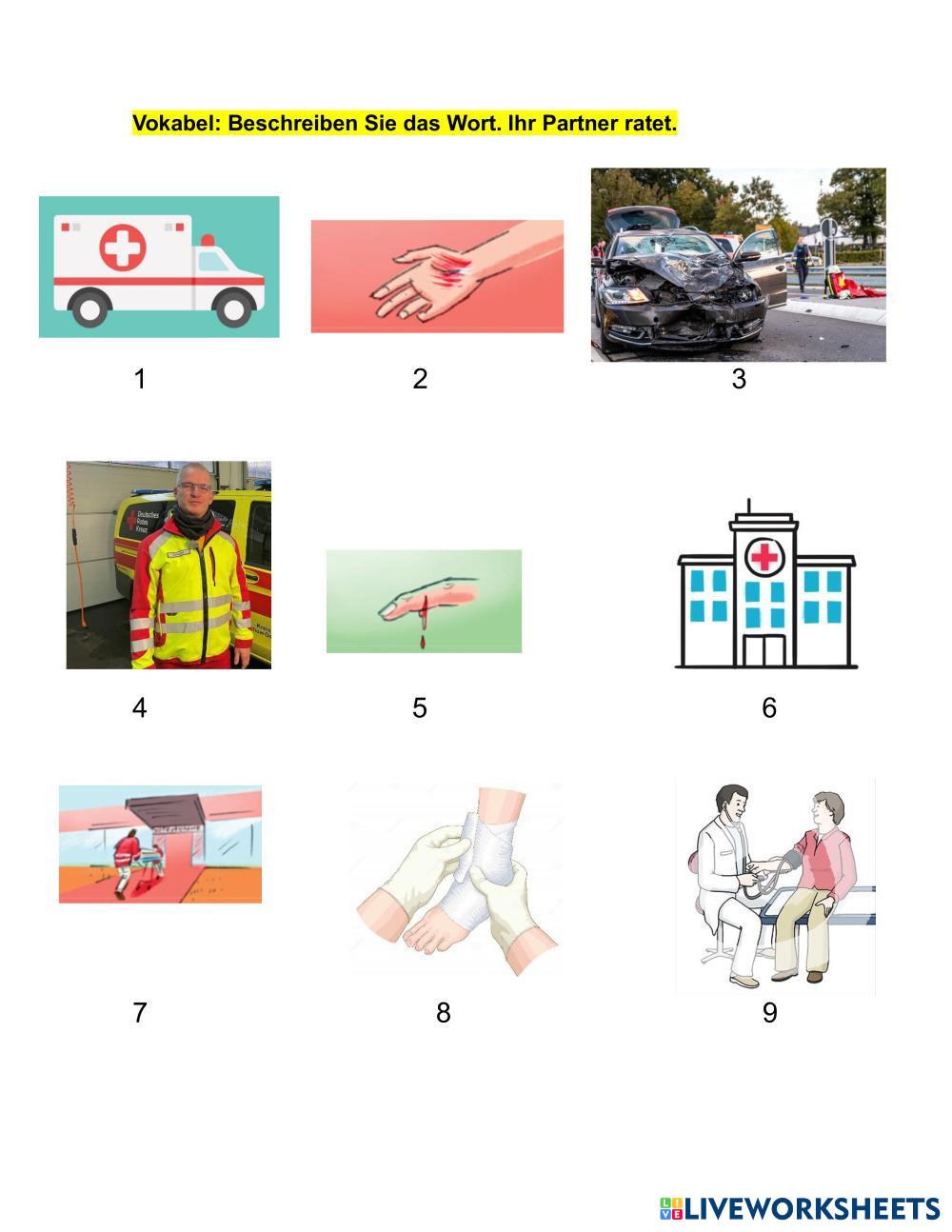 Vokabel: Beschreiben Sie das Wort. Ihr Partner ratet.

1

2

3

Deutsches Rotes Kreuz

4

5

6

7

8

9

LIVEWORKSHEETS