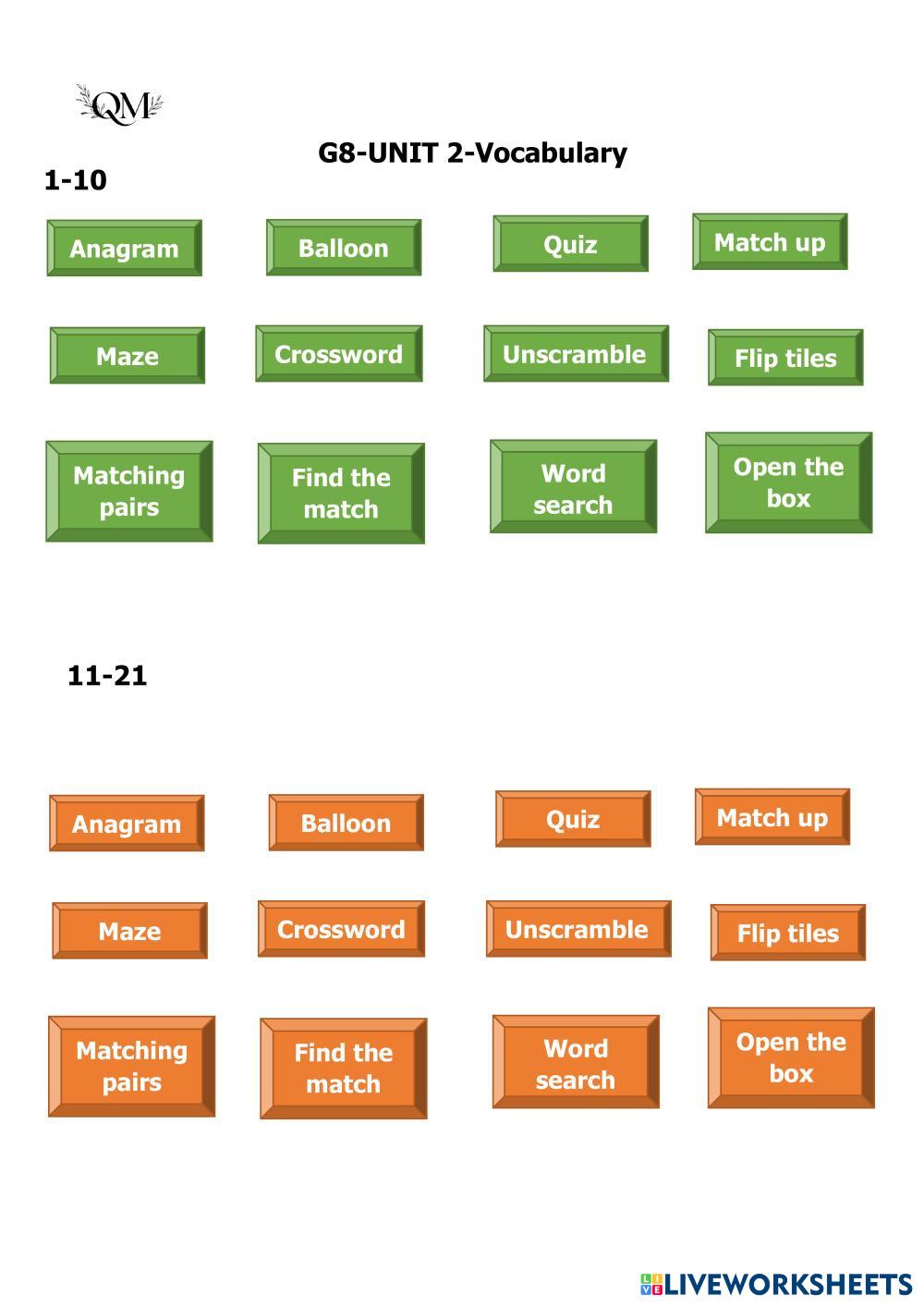 QM

G8-UNIT 2-Vocabulary

1-10

Anagram

Balloon

Quiz

Match up

Maze

Crossword

Unscramble

Flip tiles

Matching pairs

Find the match

Word search

Open the box

11-21

Anagram

Balloon

Quiz

Match up

Maze

Crossword

Unscramble

Flip tiles

Matching pairs

Find the match

Word search

Open the box

LIVEWORKSHEETS