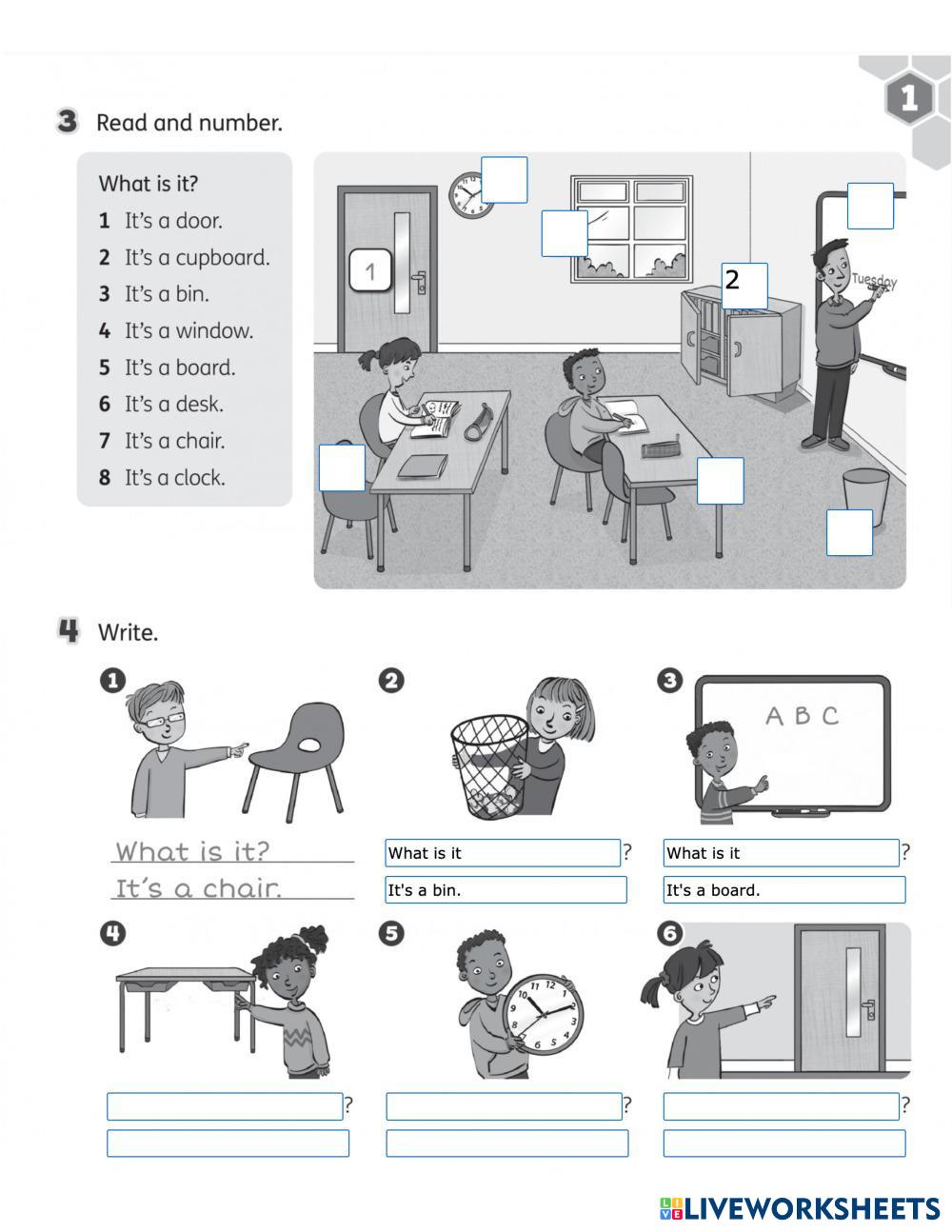 1

3 Read and number.

What is it?
1 It's a door.
2 It's a cupboard.
3 It's a bin.
4 It's a window.
5 It's a board.
6 It's a desk.
7 It's a chair.
8 It's a clock.

1

2

Tuesday

4 Write.

1
What is it?
It's a chair.

2
What is it ?
It's a bin.

3
A B C
What is it ?
It's a board.

4
?

5
?

6
?

LIVEWORKSHEETS