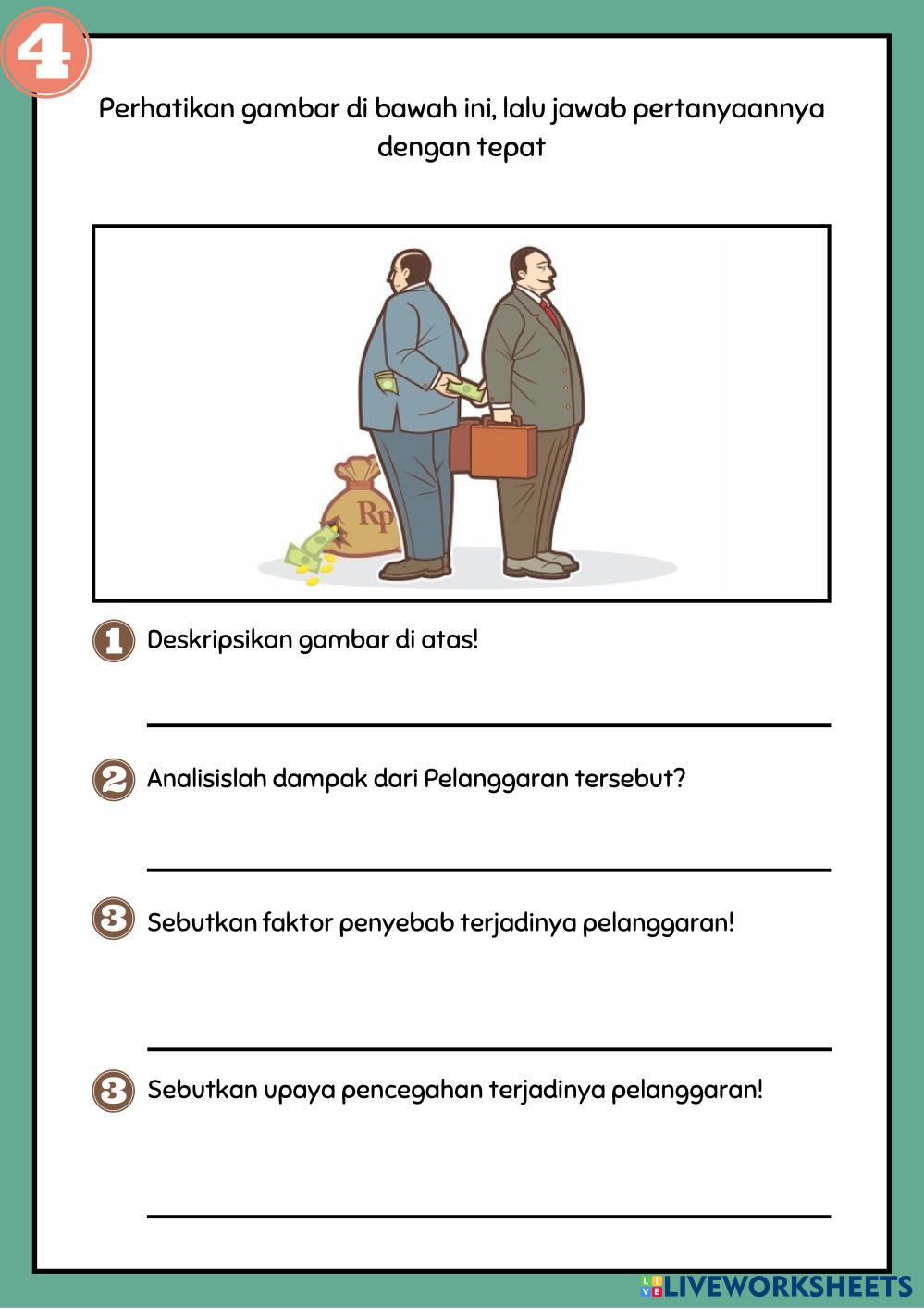 4

Perhatikan gambar di bawah ini, lalu jawab pertanyaannya dengan tepat

Rp

1 Deskripsikan gambar di atas!

2 Analisislah dampak dari Pelanggaran tersebut?

3 Sebutkan faktor penyebab terjadinya pelanggaran!

3 Sebutkan upaya pencegahan terjadinya pelanggaran!

LIVEWORKSHEETS