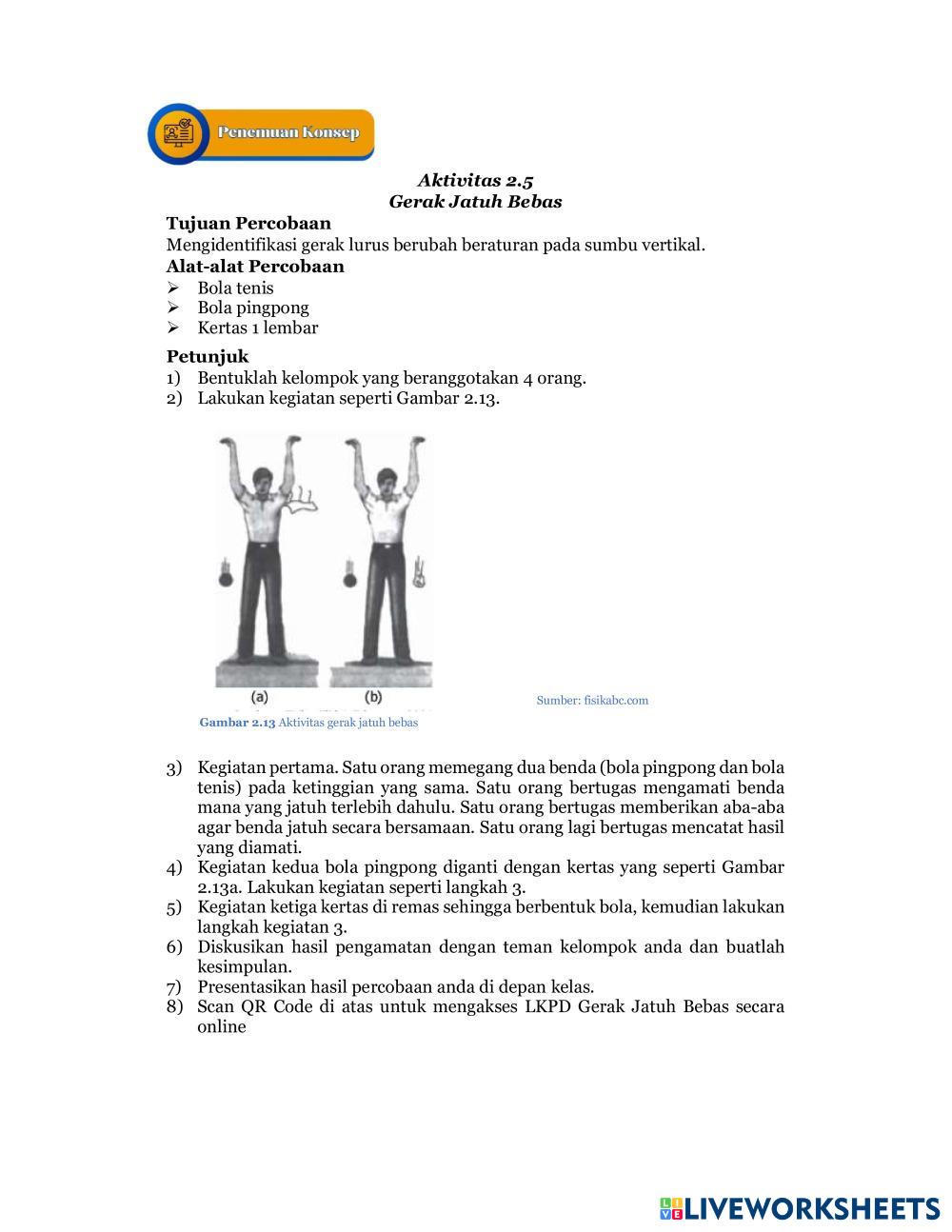 Penemuan Konsep

Aktivitas 2.5
Gerak Jatuh Bebas

Tujuan Percobaan
Mengidentifikasi gerak lurus berubah beraturan pada sumbu vertikal.

Alat-alat Percobaan
➢ Bola tenis
➢ Bola pingpong
➢ Kertas 1 lembar

Petunjuk
1) Bentuklah kelompok yang beranggotakan 4 orang.
2) Lakukan kegiatan seperti Gambar 2.13.

(a) (b)

Sumber: fisikabc.com

Gambar 2.13 Aktivitas gerak jatuh bebas

3) Kegiatan pertama. Satu orang memegang dua benda (bola pingpong dan bola tenis) pada ketinggian yang sama. Satu orang bertugas mengamati benda mana yang jatuh terlebih dahulu. Satu orang bertugas memberikan aba-aba agar benda jatuh secara bersamaan. Satu orang lagi bertugas mencatat hasil yang diamati.
4) Kegiatan kedua bola pingpong diganti dengan kertas yang seperti Gambar 2.13a. Lakukan kegiatan seperti langkah 3.
5) Kegiatan ketiga kertas di remas sehingga berbentuk bola, kemudian lakukan langkah kegiatan 3.
6) Diskusikan hasil pengamatan dengan teman kelompok anda dan buatlah kesimpulan.
7) Presentasikan hasil percobaan anda di depan kelas.
8) Scan QR Code di atas untuk mengakses LKPD Gerak Jatuh Bebas secara online

LIVEWORKSHEETS