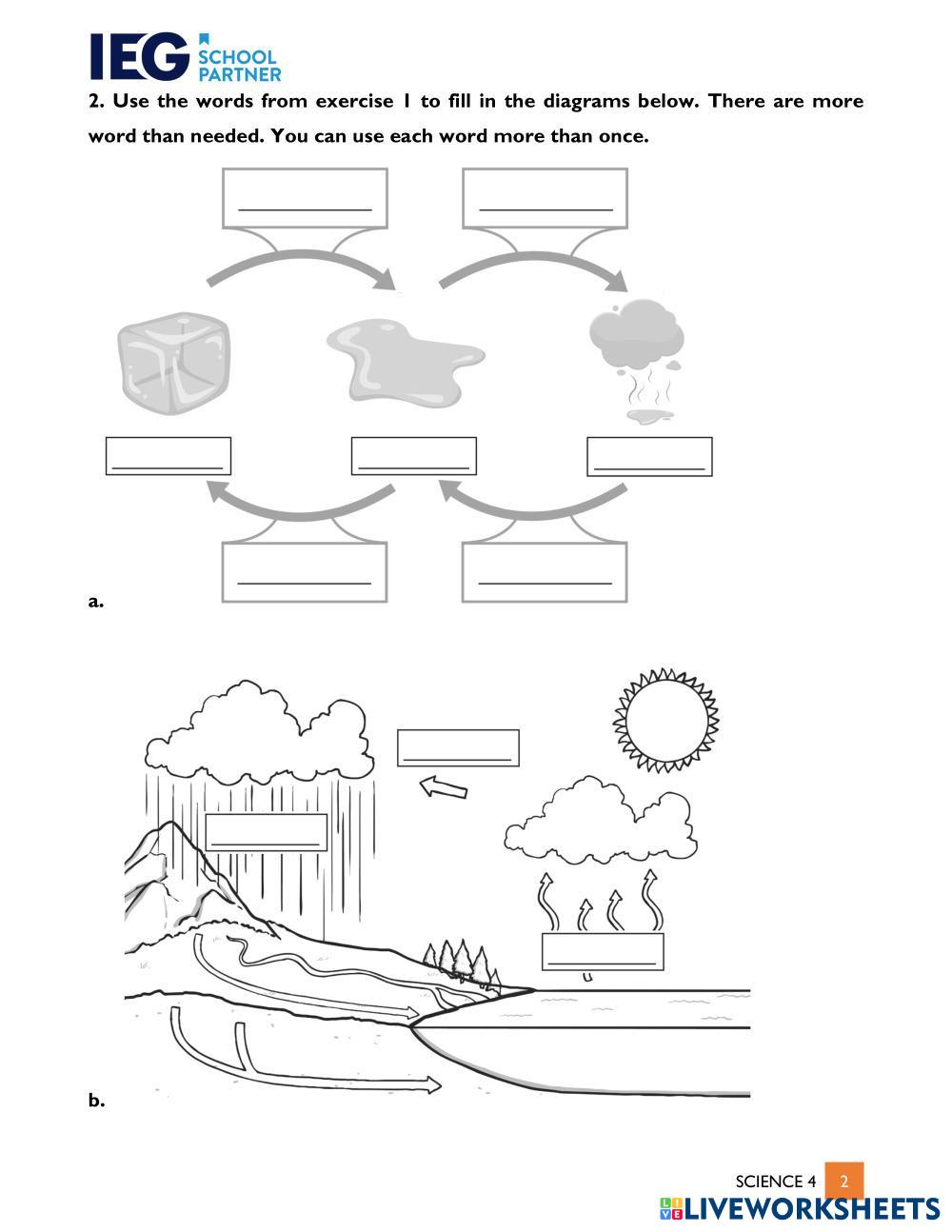 IEG SCHOOL PARTNER

2. Use the words from exercise 1 to fill in the diagrams below. There are more word than needed. You can use each word more than once.

a.

b.

SCIENCE 4 2

LIVEWORKSHEETS