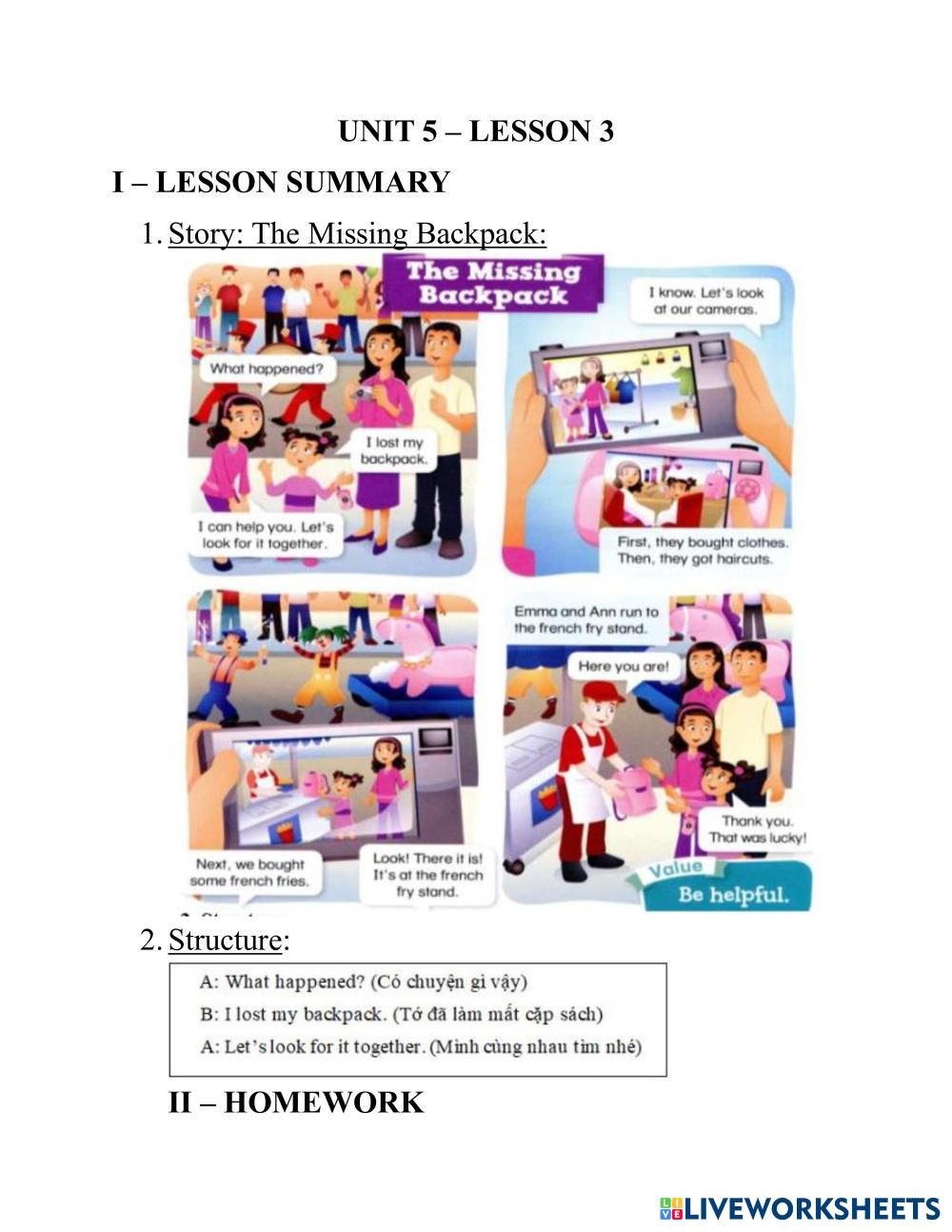 UNIT 5 – LESSON 3

I – LESSON SUMMARY

1. Story: The Missing Backpack:

The Missing Backpack

What happened?

I lost my backpack.

I can help you. Let's look for it together.

I know. Let's look at our cameras.

First, they bought clothes. Then, they got haircuts.

Next, we bought some french fries.

Look! There it is! It's at the french fry stand.

Emma and Ann run to the french fry stand.

Here you are!

Thank you. That was lucky!

Value
Be helpful.

2. Structure:

A: What happened? (Có chuyện gì vậy)
B: I lost my backpack. (Tớ đã làm mất cặp sách)
A: Let's look for it together. (Mình cùng nhau tìm nhé)

II – HOMEWORK

LIVEWORKSHEETS