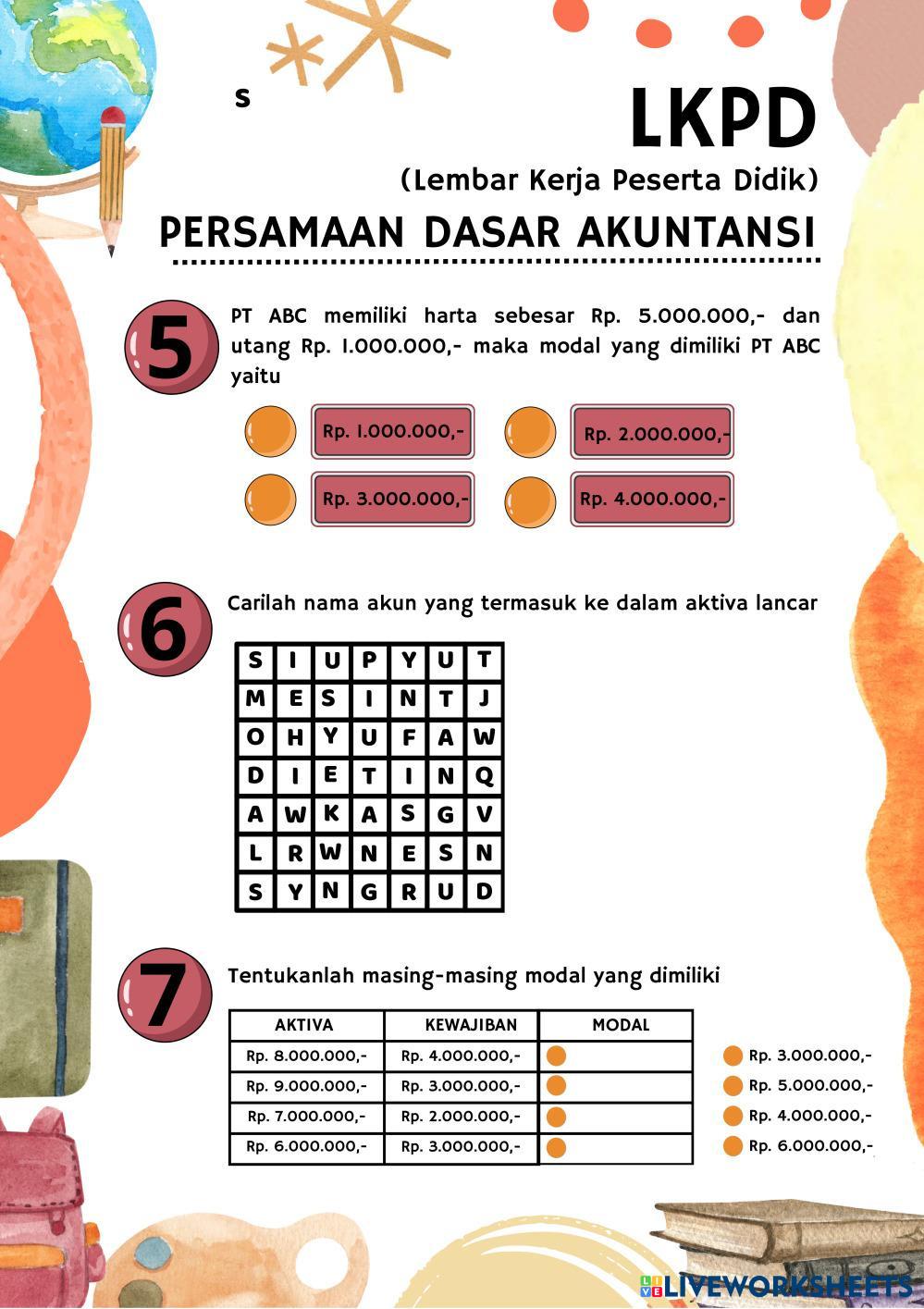 s

LKPD
(Lembar Kerja Peserta Didik)
PERSAMAAN DASAR AKUNTANSI

5
PT ABC memiliki harta sebesar Rp. 5.000.000,- dan utang Rp. 1.000.000,- maka modal yang dimiliki PT ABC yaitu

Rp. 1.000.000,-
Rp. 2.000.000,-
Rp. 3.000.000,-
Rp. 4.000.000,-

6
Carilah nama akun yang termasuk ke dalam aktiva lancar

| S | I | U | P | Y | U | T |
|---|---|---|---|---|---|---|
| M | E | S | I | N | T | J |
| O | H | Y | U | F | A | W |
| D | I | E | T | I | N | Q |
| A | W | K | A | S | G | V |
| L | R | W | N | E | S | N |
| S | Y | N | G | R | U | D |

7
Tentukanlah masing-masing modal yang dimiliki

| AKTIVA | KEWAJIBAN | MODAL |
|---|---|---|
| Rp. 8.000.000,- | Rp. 4.000.000,- | |
| Rp. 9.000.000,- | Rp. 3.000.000,- | |
| Rp. 7.000.000,- | Rp. 2.000.000,- | |
| Rp. 6.000.000,- | Rp. 3.000.000,- | |

Rp. 3.000.000,-
Rp. 5.000.000,-
Rp. 4.000.000,-
Rp. 6.000.000,-

LIVEWORKSHEETS