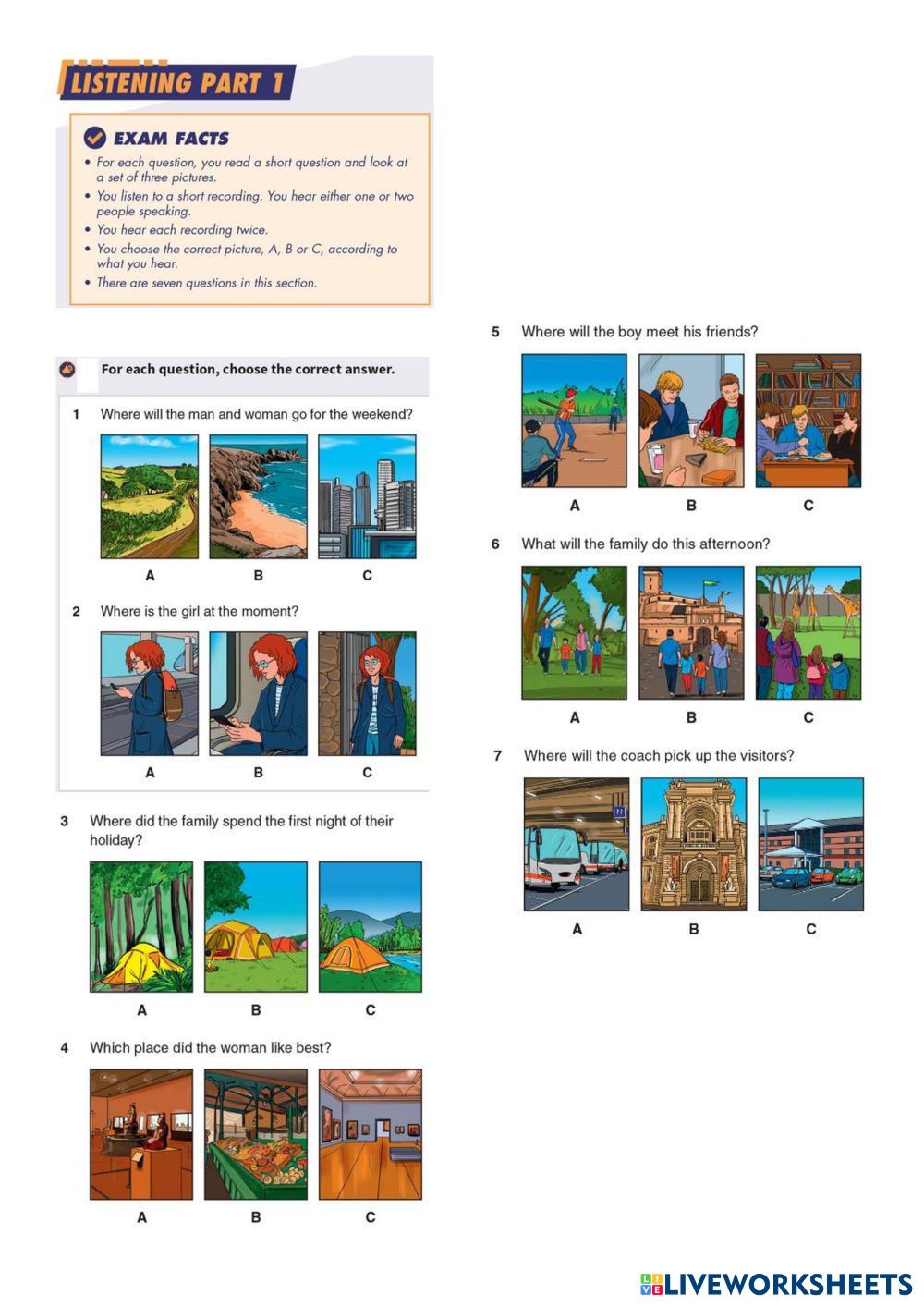 LISTENING PART 1

EXAM FACTS

• For each question, you read a short question and look at a set of three pictures.
• You listen to a short recording. You hear either one or two people speaking.
• You hear each recording twice.
• You choose the correct picture, A, B or C, according to what you hear.
• There are seven questions in this section.

For each question, choose the correct answer.

1 Where will the man and woman go for the weekend?

A B C

2 Where is the girl at the moment?

A B C

3 Where did the family spend the first night of their holiday?

A B C

4 Which place did the woman like best?

A B C

5 Where will the boy meet his friends?

A B C

6 What will the family do this afternoon?

A B C

7 Where will the coach pick up the visitors?

A B C

LIVEWORKSHEETS