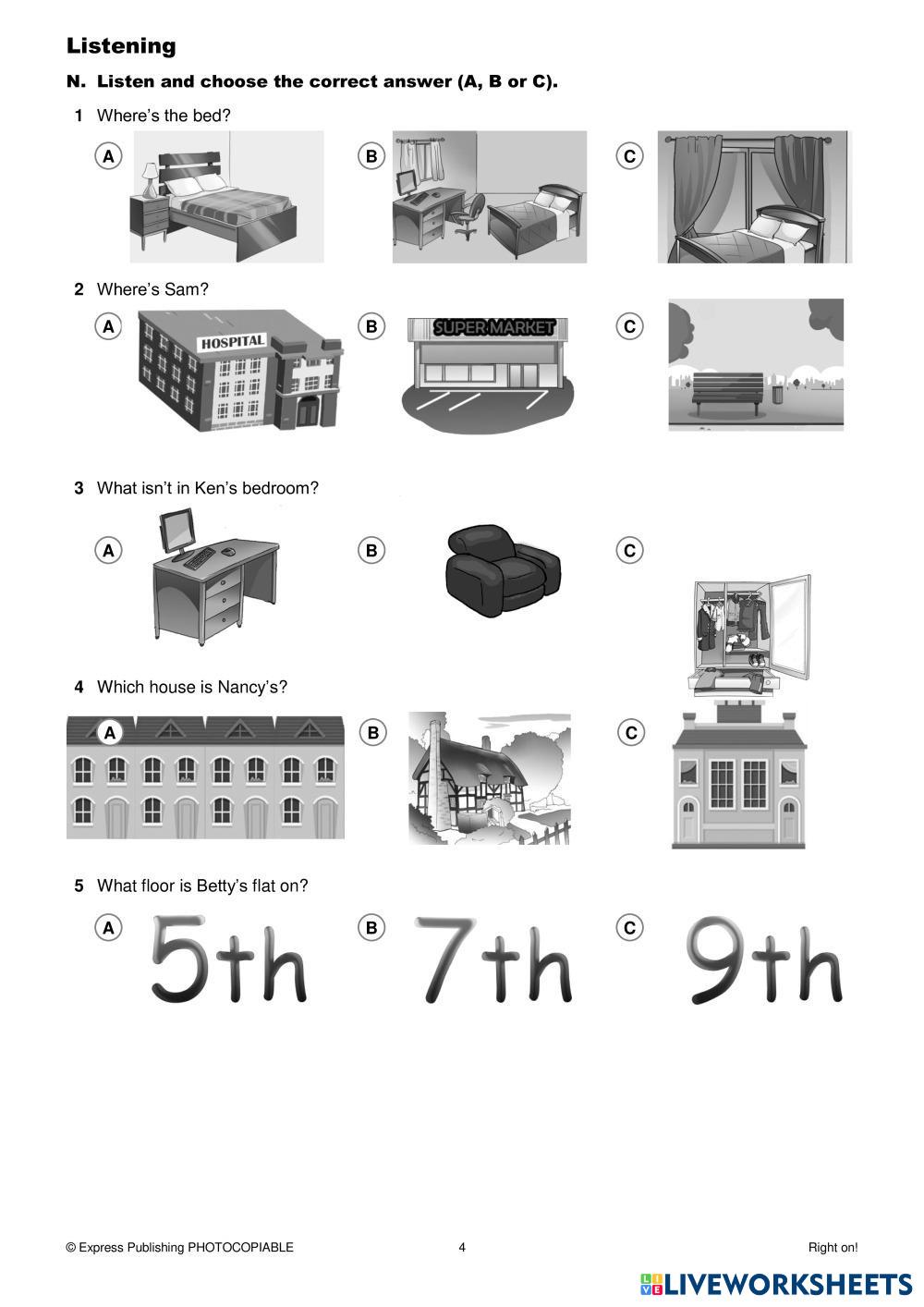 Listening

N. Listen and choose the correct answer (A, B or C).

1 Where's the bed?

A

B

C

2 Where's Sam?

A HOSPITAL

B SUPER MARKET

C

3 What isn't in Ken's bedroom?

A

B

C

4 Which house is Nancy's?

A

B

C

5 What floor is Betty's flat on?

A 5th

B 7th

C 9th

© Express Publishing PHOTOCOPIABLE 4 Right on!

LIVEWORKSHEETS