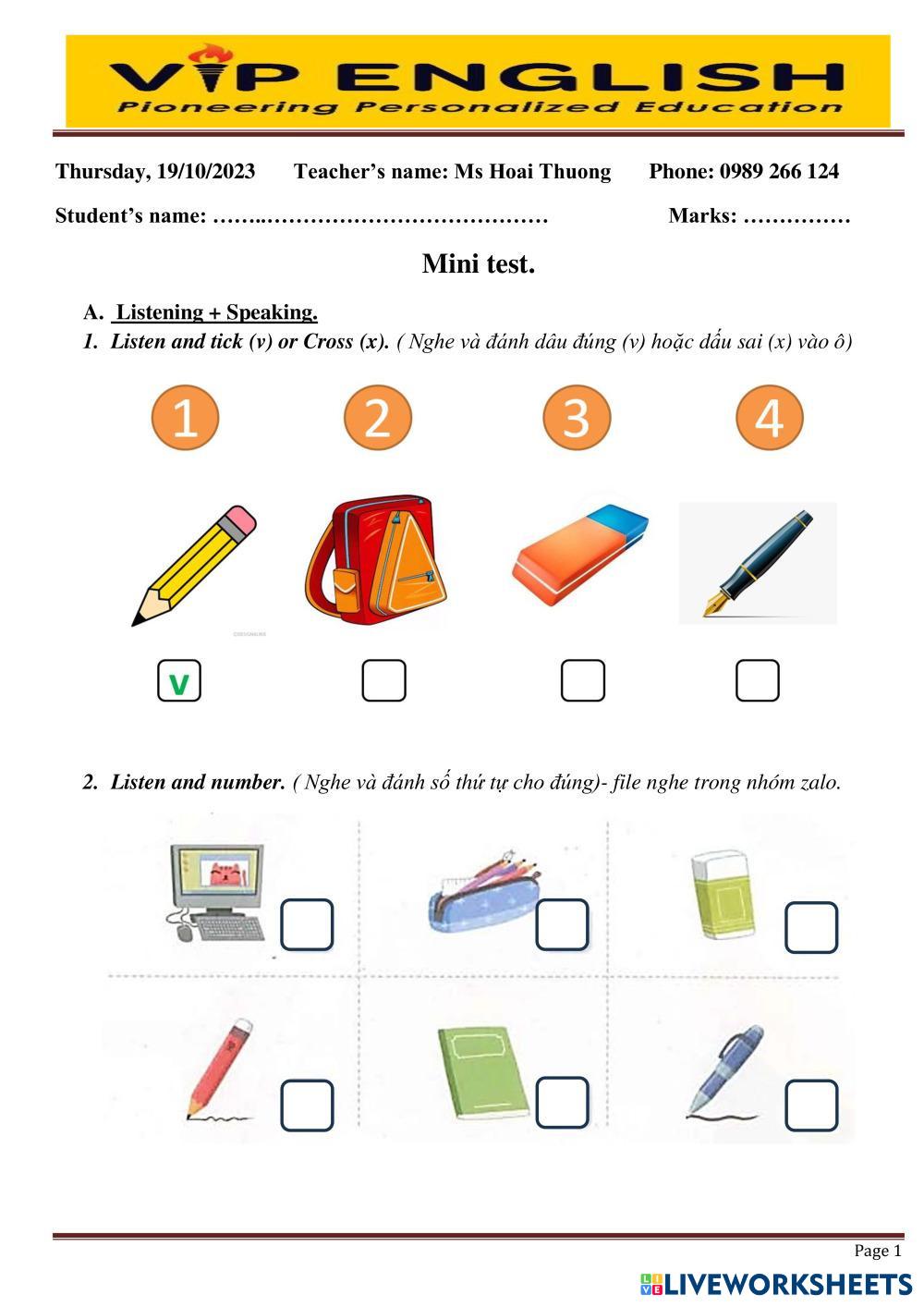 VIP ENGLISH
Pioneering Personalized Education

Thursday, 19/10/2023 Teacher's name: Ms Hoai Thuong Phone: 0989 266 124

Student's name: ……..………………………………… Marks: ……………

Mini test.

A. Listening + Speaking.

1. Listen and tick (v) or Cross (x). ( Nghe và đánh dâu đúng (v) hoặc dấu sai (x) vào ô)

1 2 3 4

v

2. Listen and number. ( Nghe và đánh số thứ tự cho đúng)- file nghe trong nhóm zalo.

Page 1

LIVEWORKSHEETS