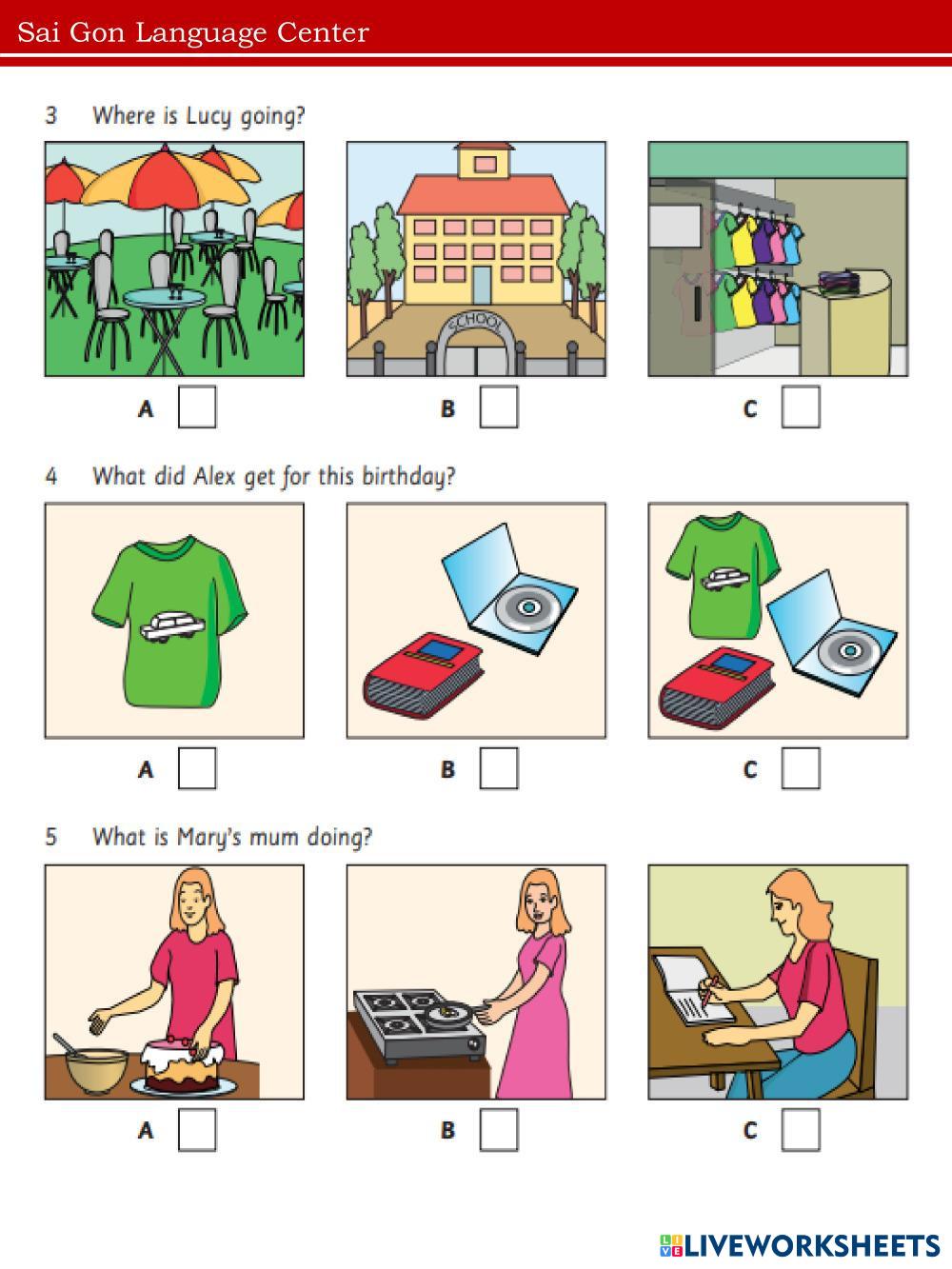 Sai Gon Language Center

3 Where is Lucy going?

SCHOOL

A B C

4 What did Alex get for this birthday?

A B C

5 What is Mary's mum doing?

A B C

LIVEWORKSHEETS